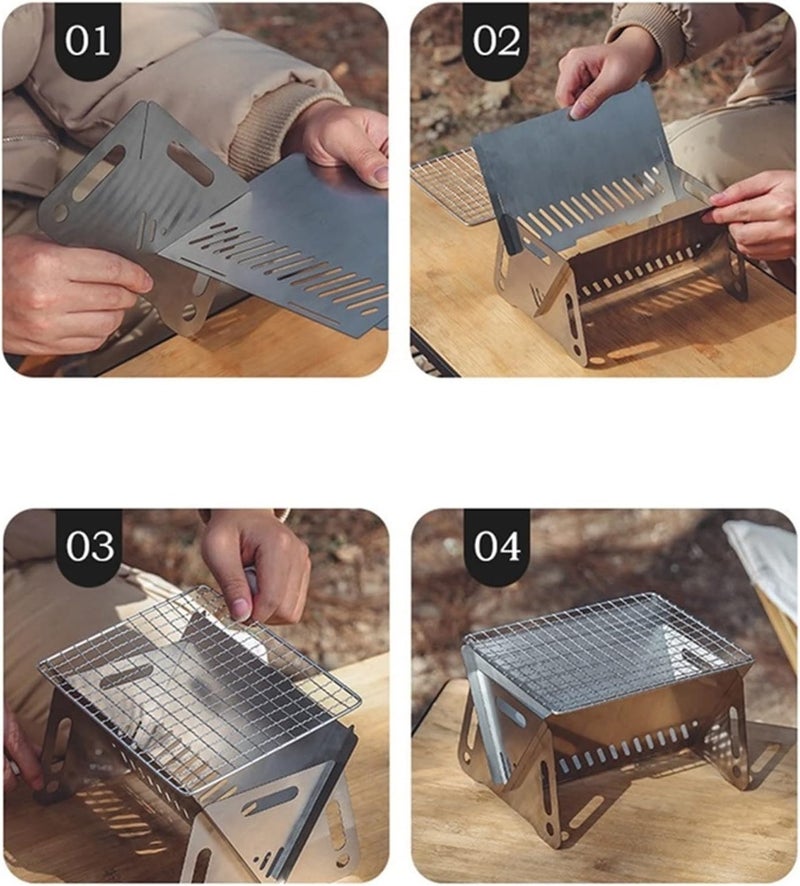 01

02

03

04