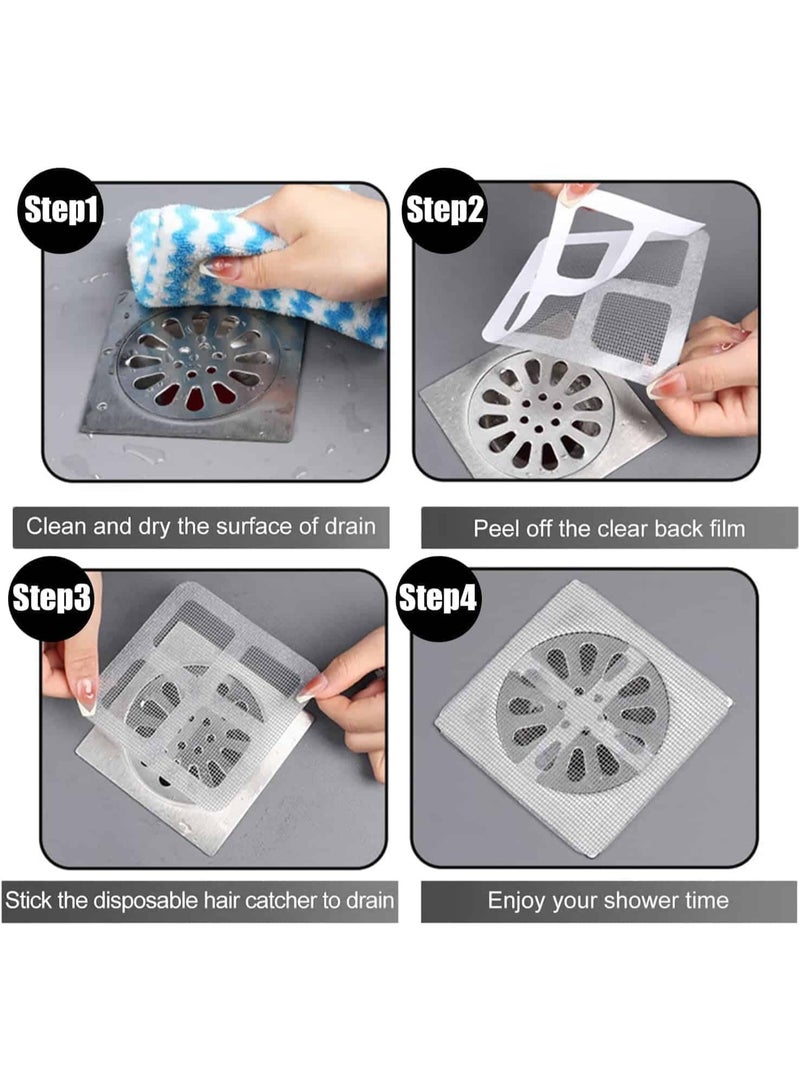 Step1

Clean and dry the surface of drain

Step2

Peel off the clear back film

Step3

Stick the disposable hair catcher to drain

Step4

Enjoy your shower time