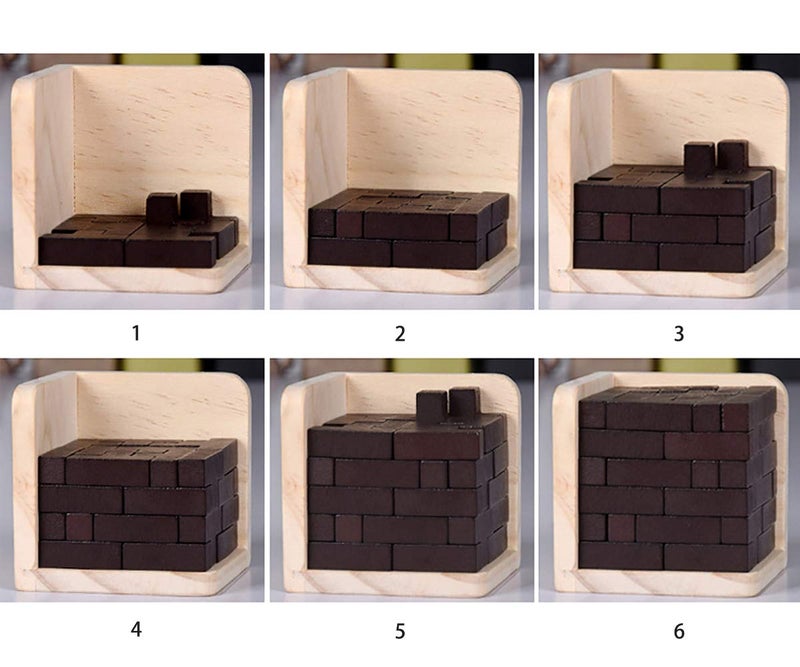 1

2

3

4

5

6