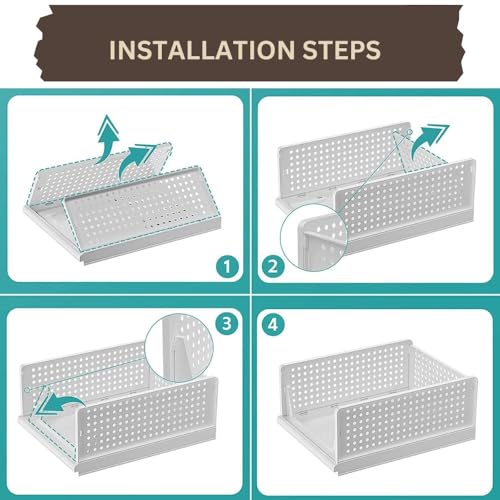 INSTALLATION STEPS

1

2

3

4