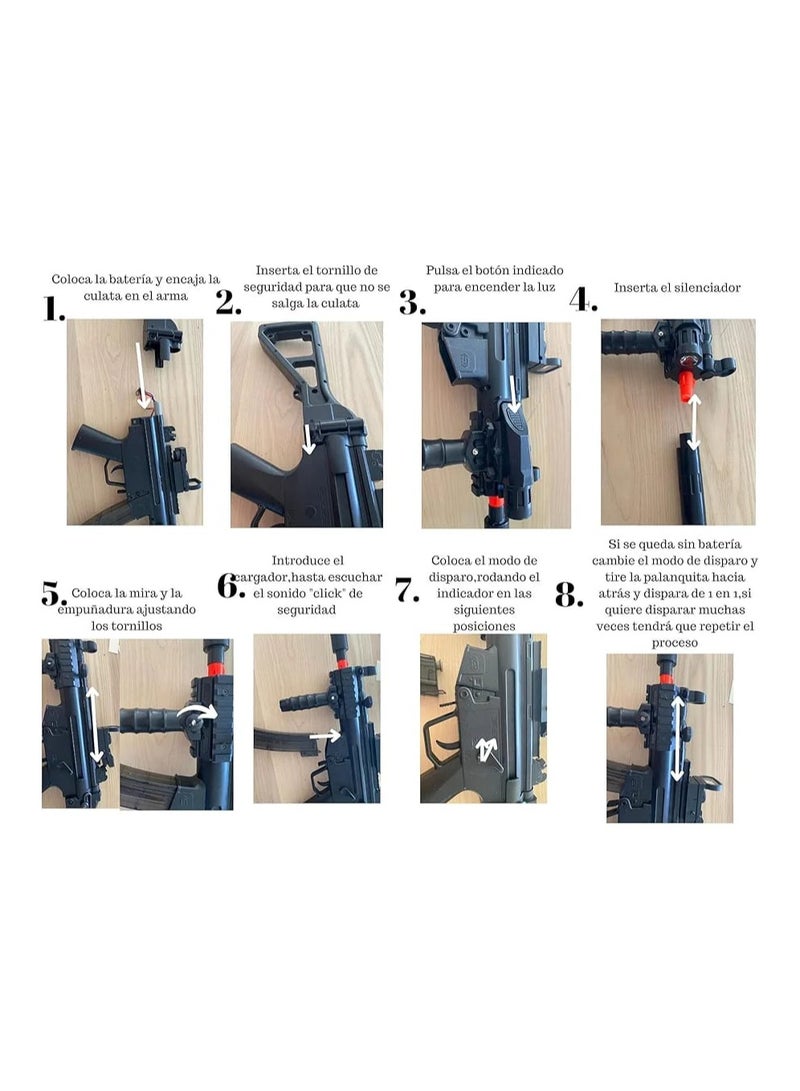 1. Coloca la batería y encaja la culata en el arma

2. Inserta el tornillo de seguridad para que no se salga la culata

3. Pulsa el botón indicado para encender la luz

4. Inserta el silenciador

5. Coloca la mira y la empuñadura ajustando los tornillos

6. Introduce el cargador,hasta escuchar el sonido "click" de seguridad

7. Coloca el modo de disparo,rodando el indicador en las siguientes posiciones

8. Si se queda sin batería cambie el modo de disparo y tire la palanquita hacia atrás y dispara de 1 en 1,si quiere disparar muchas veces tendrá que repetir el proceso