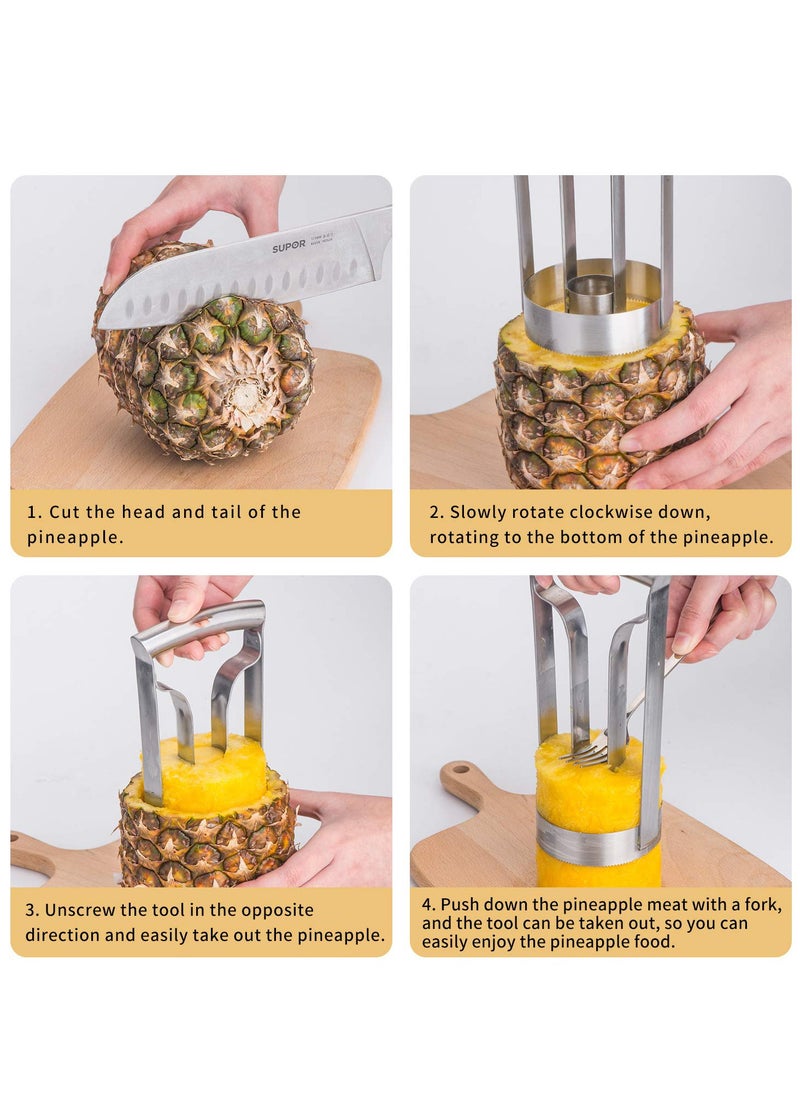 SUPOR

1. Cut the head and tail of the pineapple.

2. Slowly rotate clockwise down, rotating to the bottom of the pineapple.

3. Unscrew the tool in the opposite direction and easily take out the pineapple.

4. Push down the pineapple meat with a fork, and the tool can be taken out, so you can easily enjoy the pineapple food.