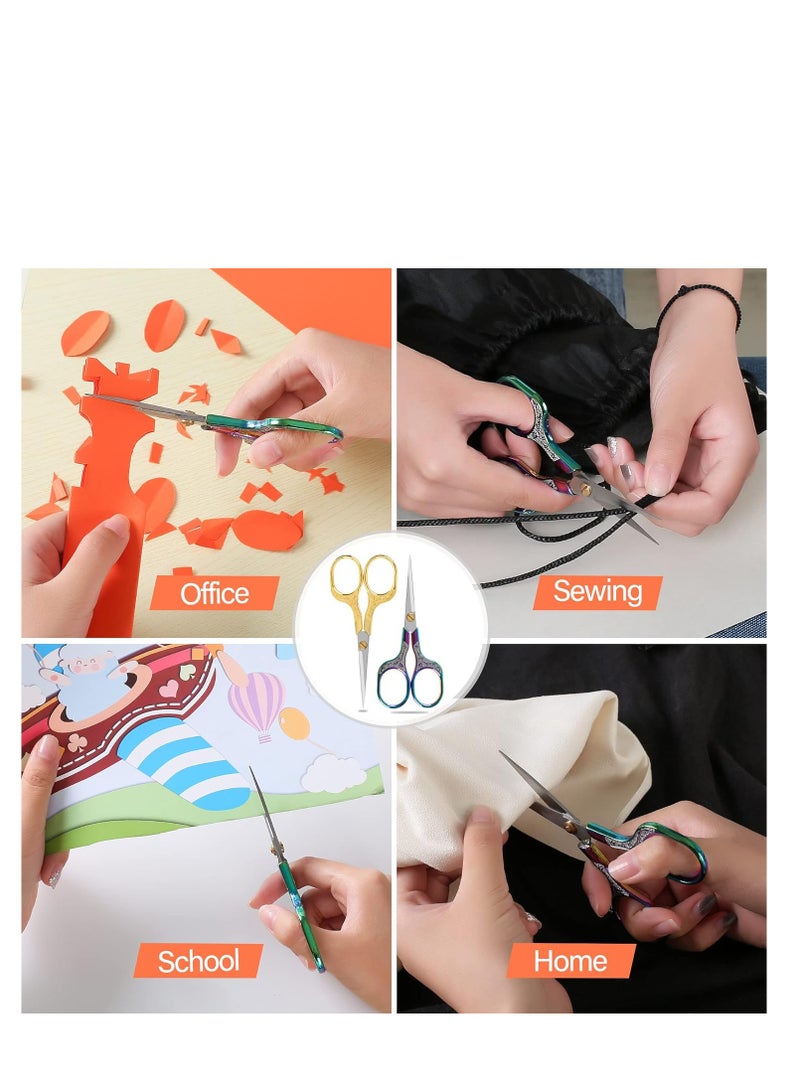 Office

Sewing

School

Home