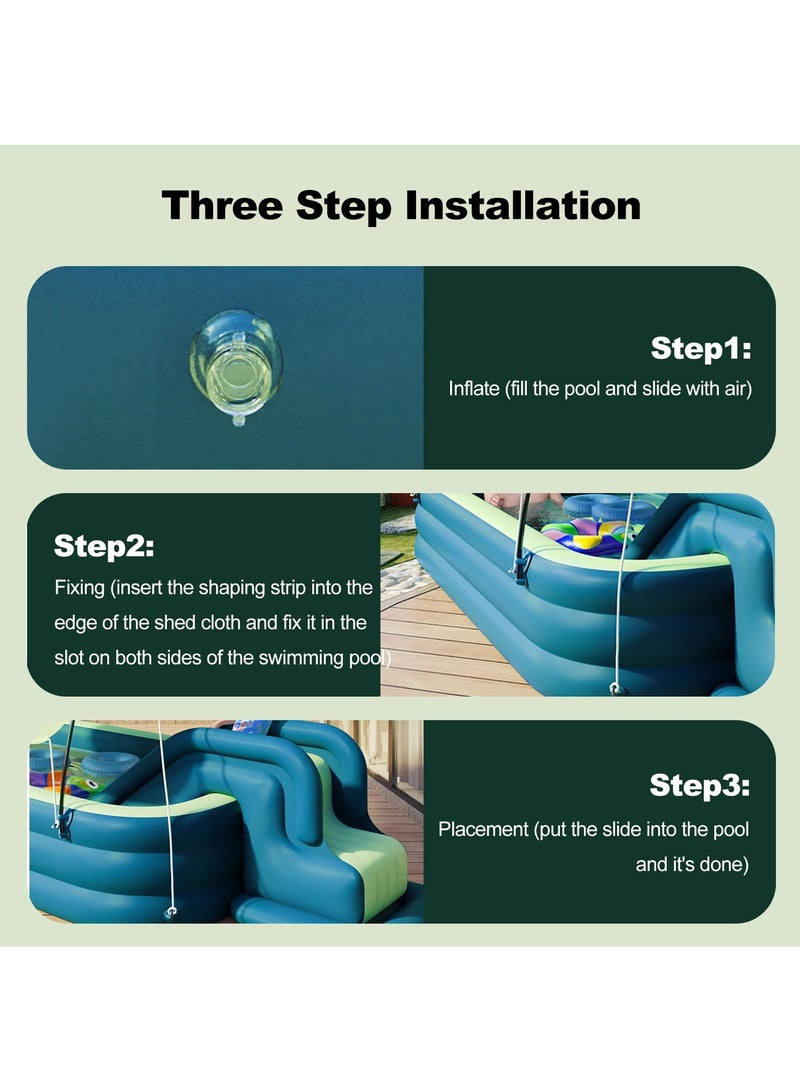 Three Step Installation

Step1:
Inflate (fill the pool and slide with air)

Step2:
Fixing (insert the shaping strip into the edge of the shed cloth and fix it in the slot on both sides of the swimming pool)

Step3:
Placement (put the slide into the pool and it's done)