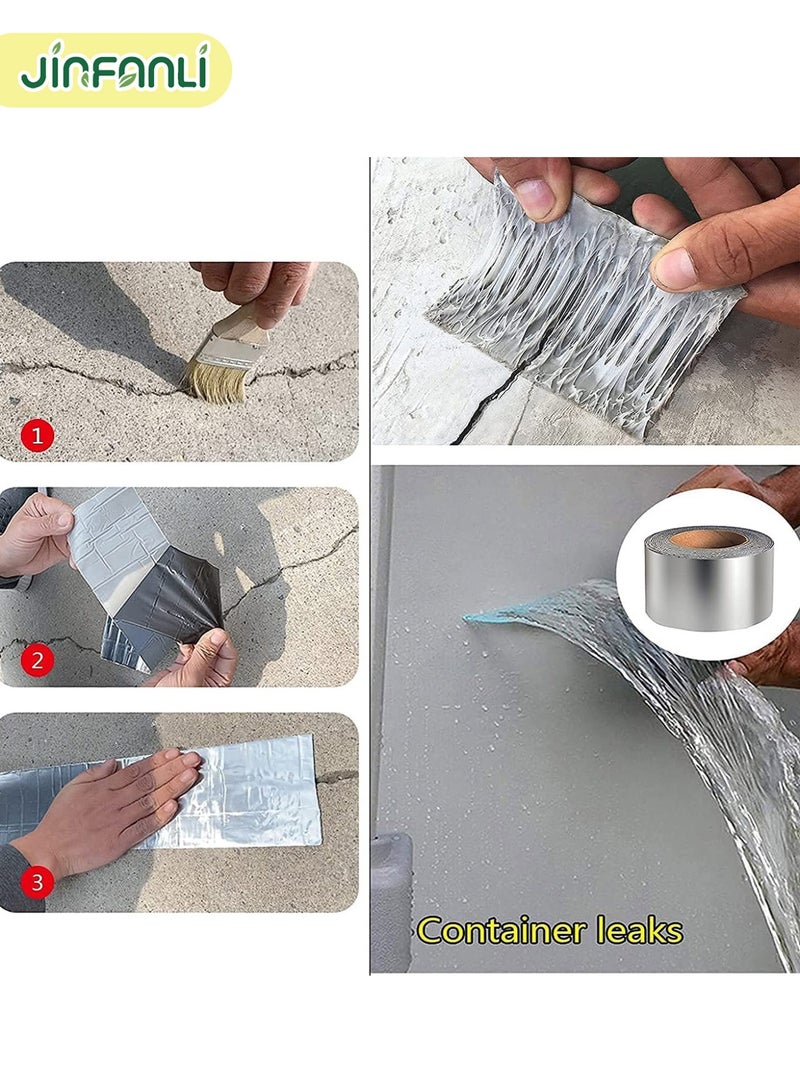 JINFANLI

1

2

3

Container leaks