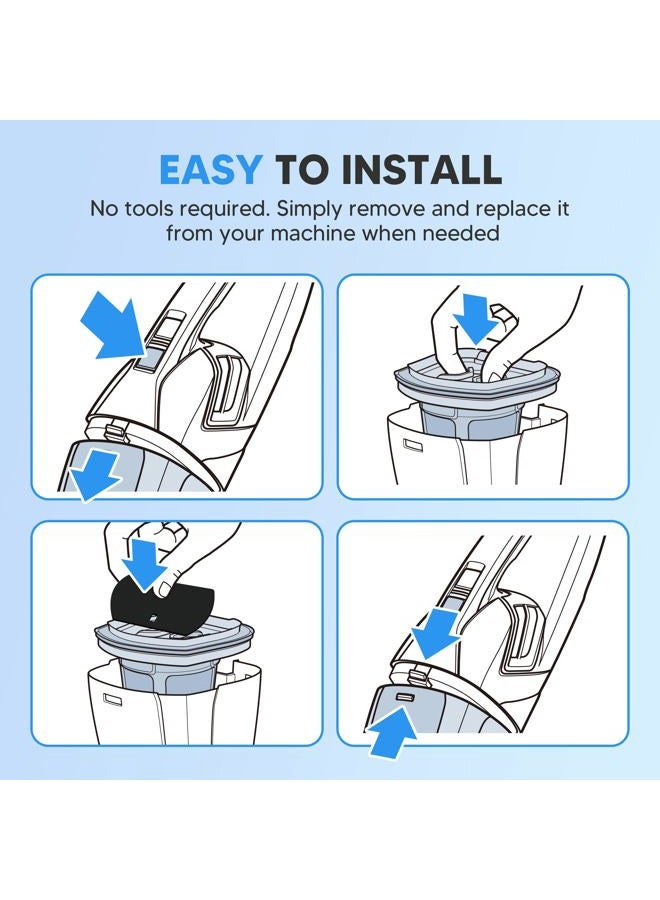 EASY TO INSTALL

No tools required. Simply remove and replace it from your machine when needed