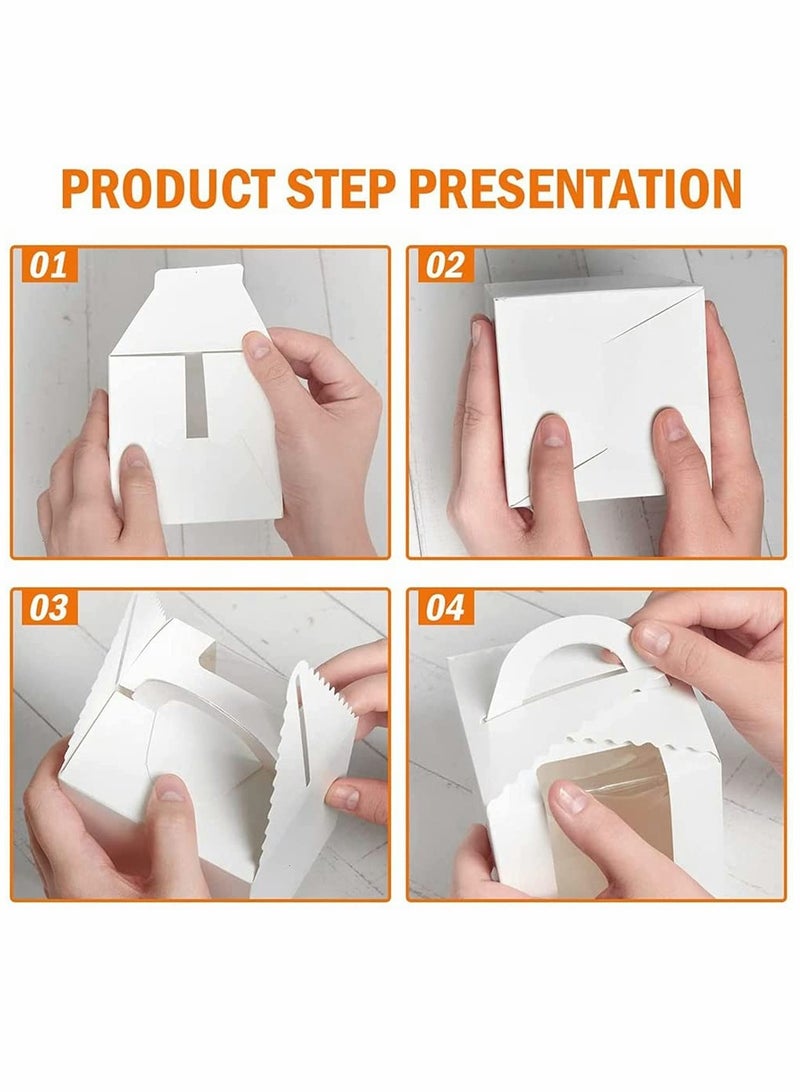 PRODUCT STEP PRESENTATION

01

02

03

04