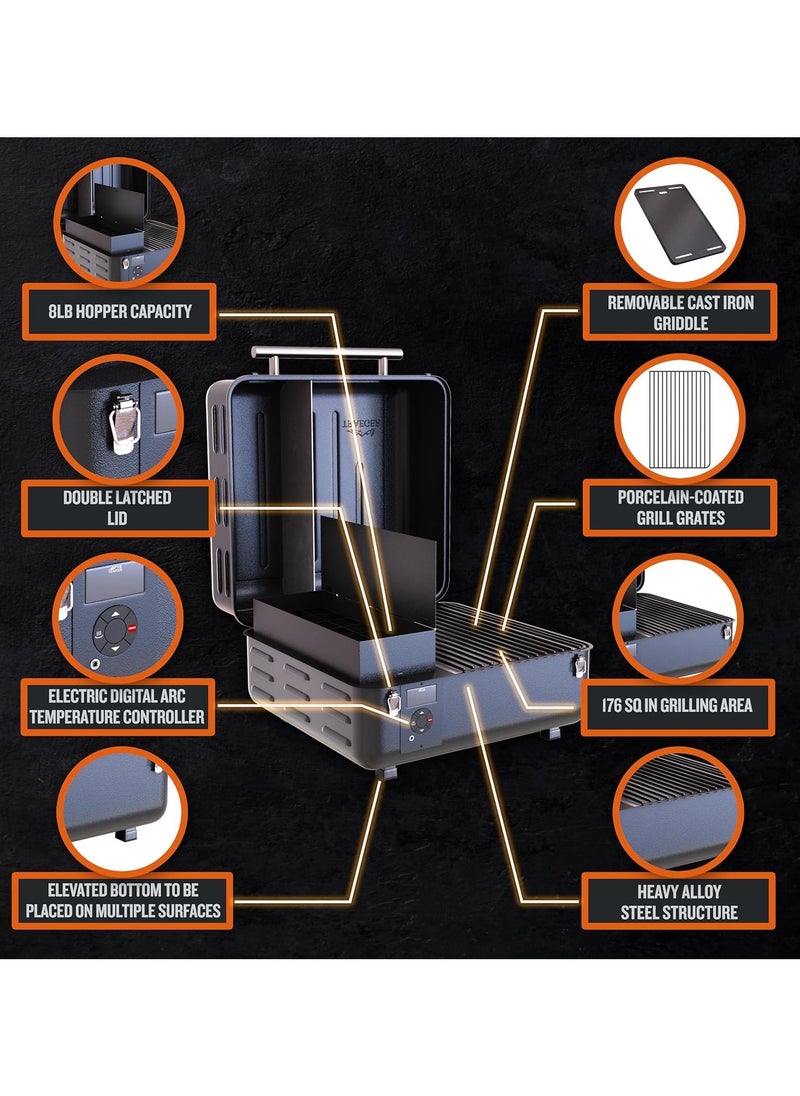 8LB HOPPER CAPACITY

DOUBLE LATCHED LID

ELECTRIC DIGITAL ARC TEMPERATURE CONTROLLER

ELEVATED BOTTOM TO BE PLACED ON MULTIPLE SURFACES

REMOVABLE CAST IRON GRIDDLE

PORCELAIN-COATED GRILL GRATES

176 SQ IN GRILLING AREA

HEAVY ALLOY STEEL STRUCTURE

TRAEGER