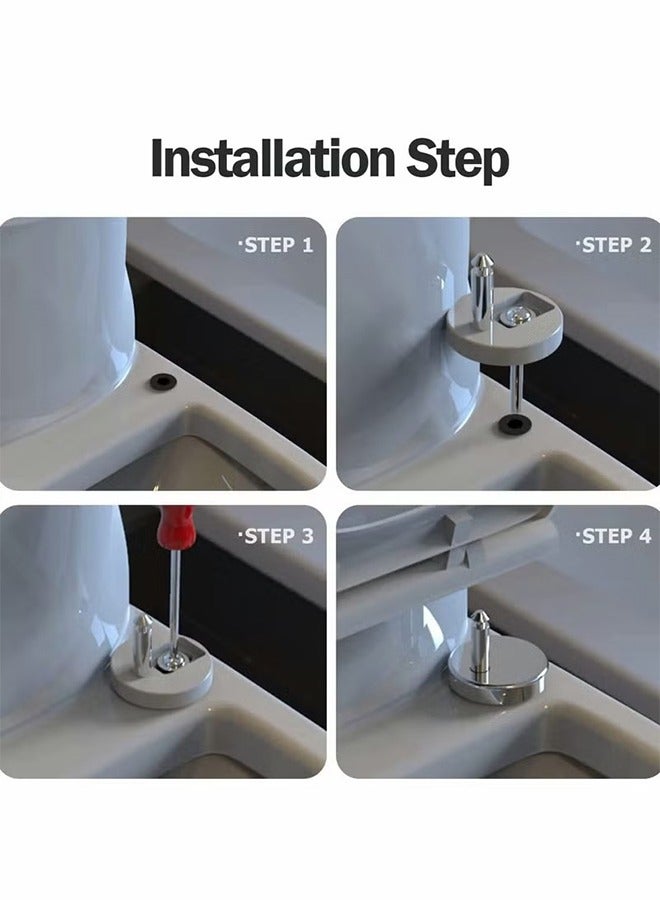 Installation Step

·STEP 1

·STEP 2

·STEP 3

·STEP 4