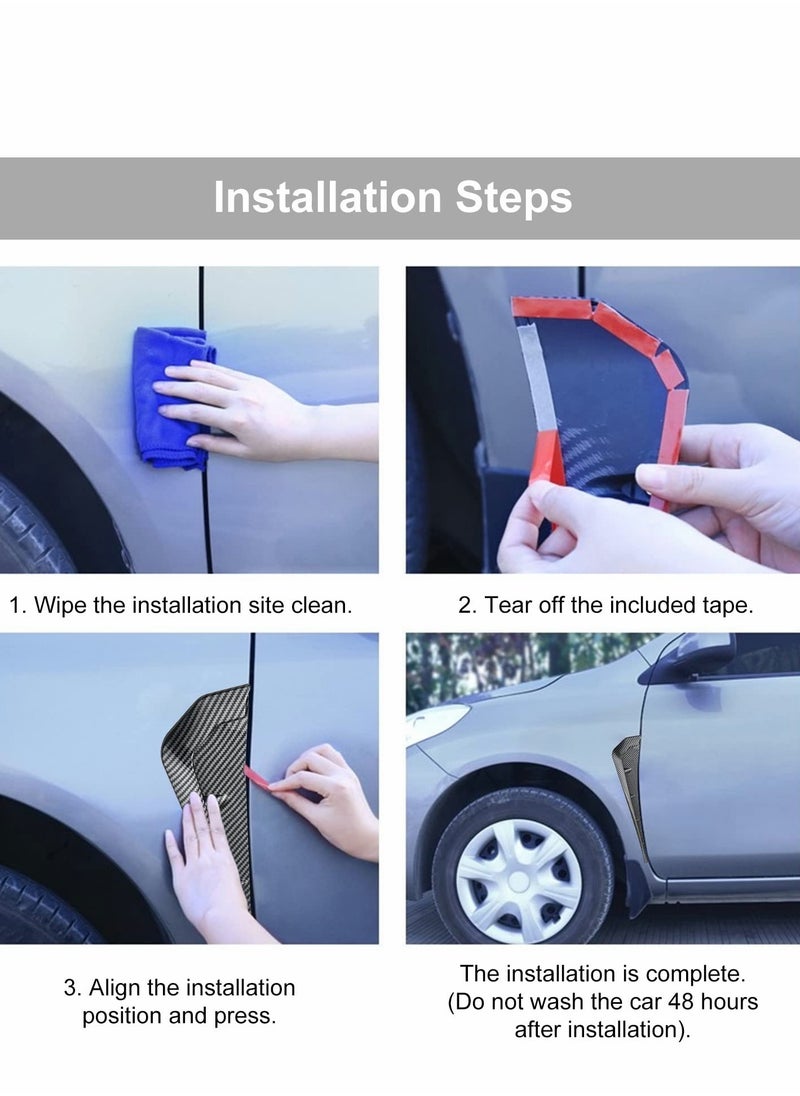 Installation Steps

1. Wipe the installation site clean.

2. Tear off the included tape.

3. Align the installation position and press.

The installation is complete. (Do not wash the car 48 hours after installation).