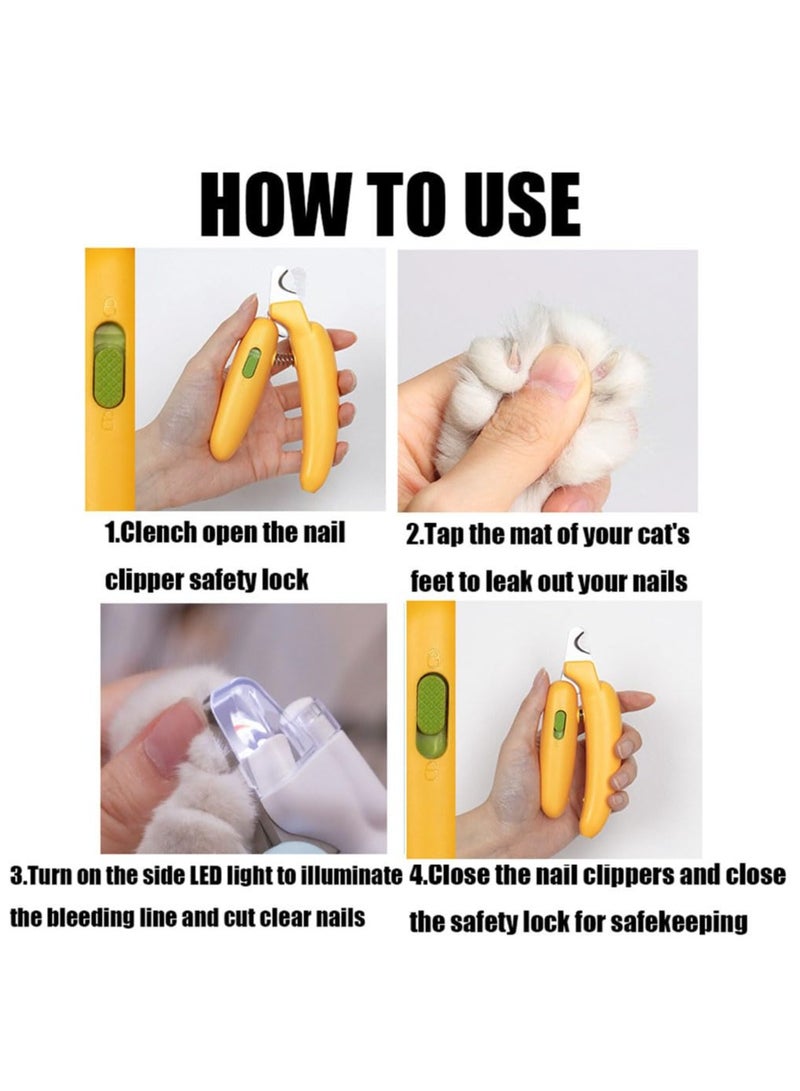 HOW TO USE

1.Clench open the nail clipper safety lock

2.Tap the mat of your cat's feet to leak out your nails

3.Turn on the side LED light to illuminate the bleeding line and cut clear nails

4.Close the nail clippers and close the safety lock for safekeeping