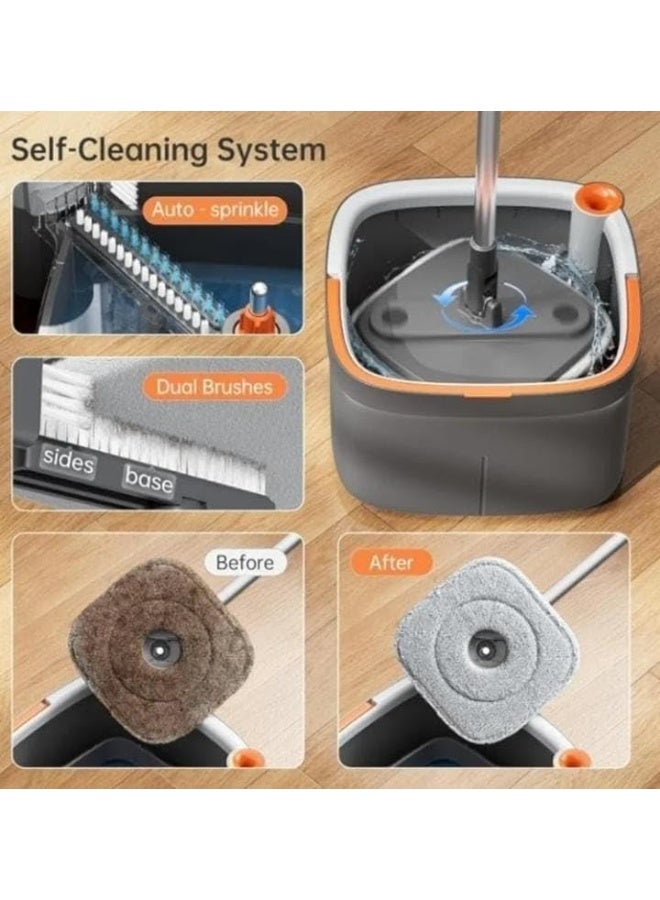 Self-Cleaning System

Auto - sprinkle

Dual Brushes

sides

base

Before

After