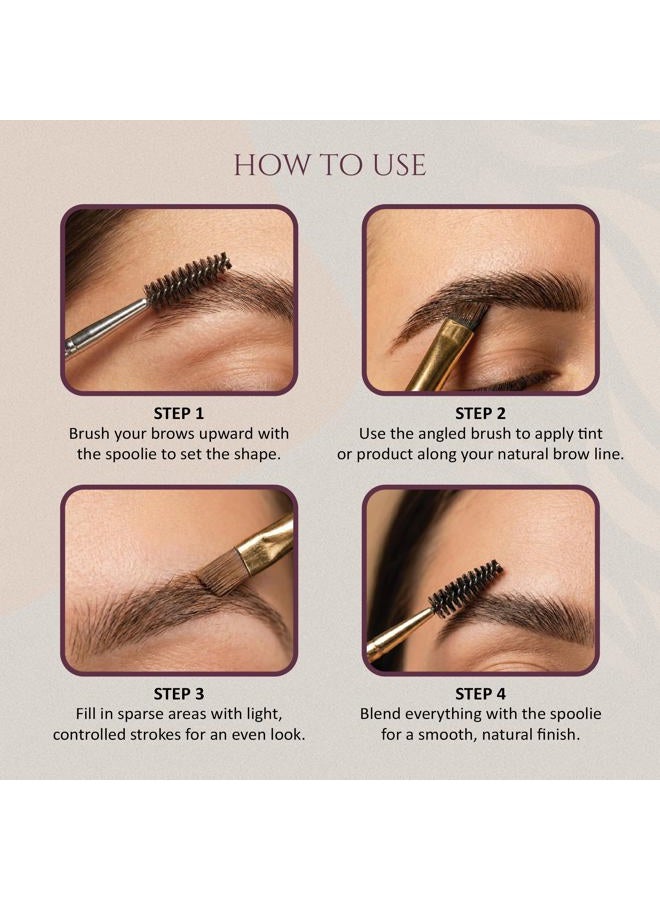 HOW TO USE

STEP 1
Brush your brows upward with the spoolie to set the shape.

STEP 2
Use the angled brush to apply tint or product along your natural brow line.

STEP 3
Fill in sparse areas with light, controlled strokes for an even look.

STEP 4
Blend everything with the spoolie for a smooth, natural finish.