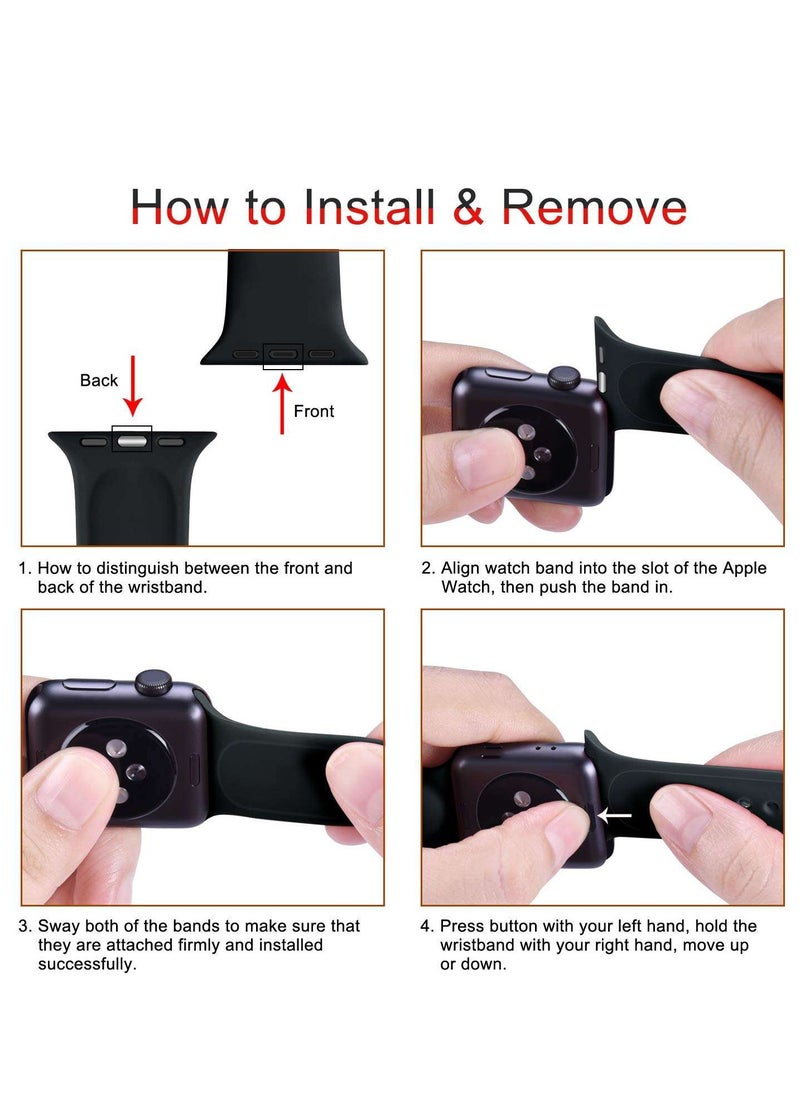 How to Install & Remove

Back

Front

1. How to distinguish between the front and back of the wristband.

2. Align watch band into the slot of the Apple Watch, then push the band in.

3. Sway both of the bands to make sure that they are attached firmly and installed successfully.

4. Press button with your left hand, hold the wristband with your right hand, move up or down.