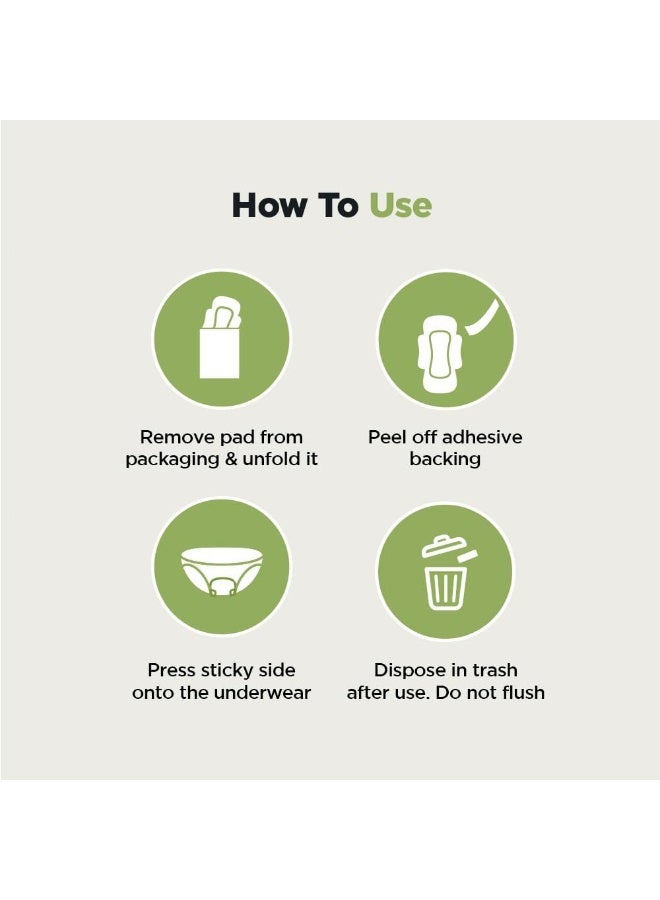 How To Use

Remove pad from packaging & unfold it

Peel off adhesive backing

Press sticky side onto the underwear

Dispose in trash after use. Do not flush