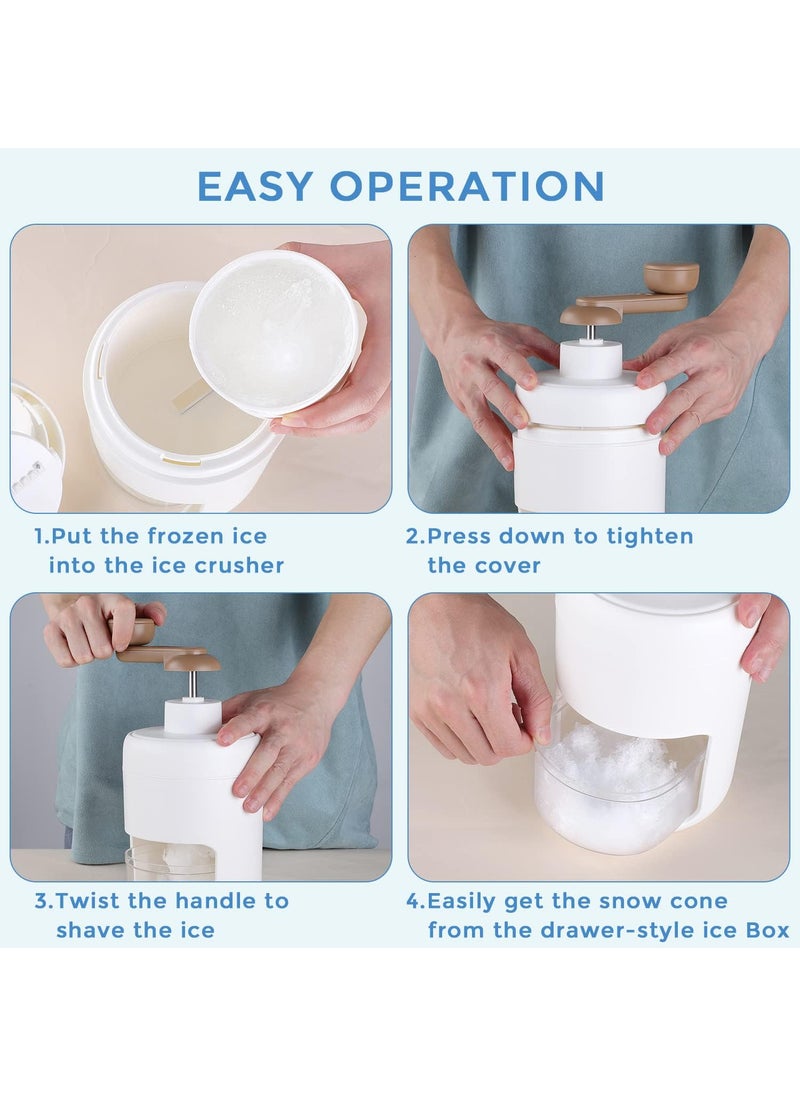 EASY OPERATION

1.Put the frozen ice into the ice crusher

2.Press down to tighten the cover

3.Twist the handle to shave the ice

4.Easily get the snow cone from the drawer-style ice Box