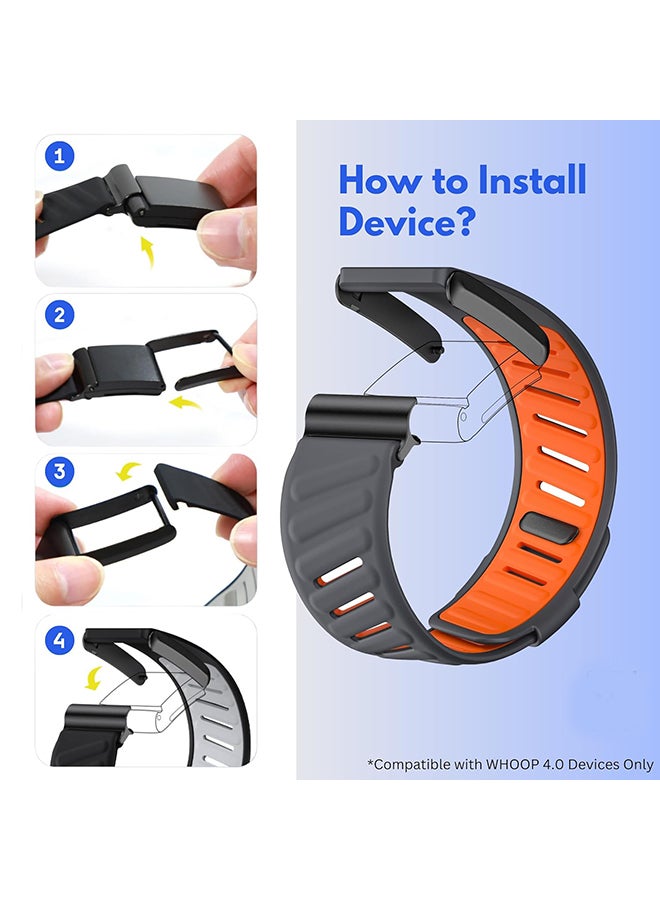 1

2

3

4

How to Install Device?

*Compatible with WHOOP 4.0 Devices Only