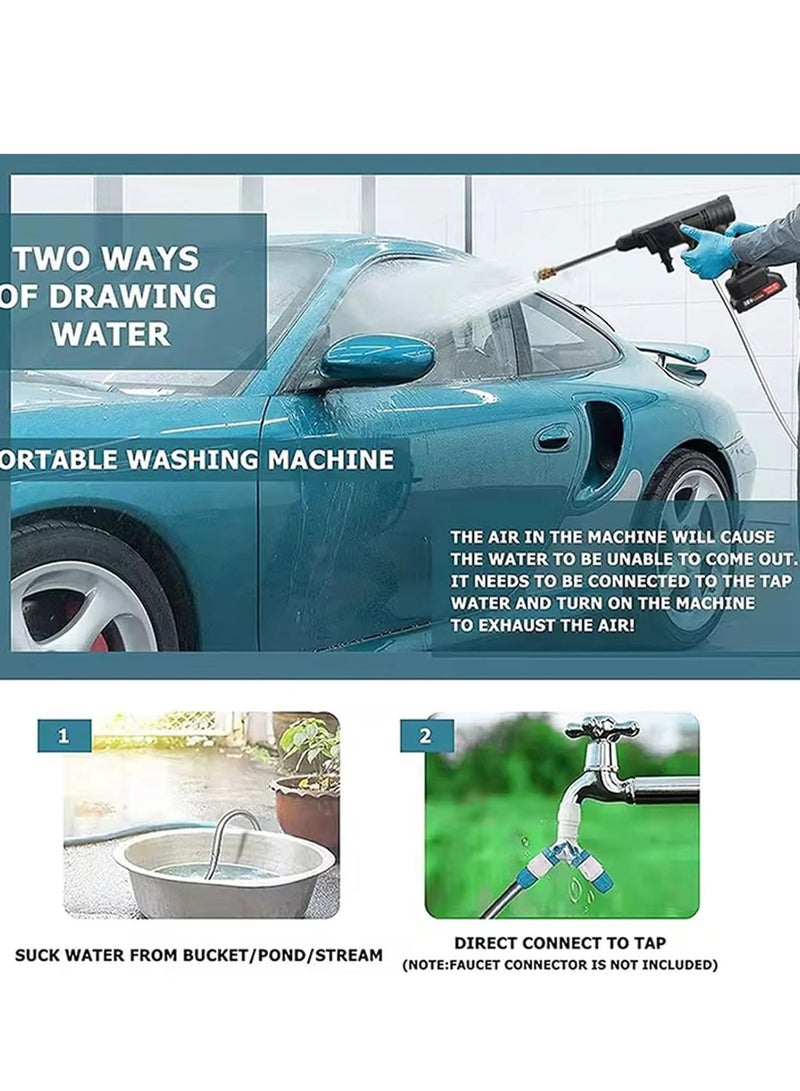 TWO WAYS
OF DRAWING
WATER

ORTABLE WASHING MACHINE

THE AIR IN THE MACHINE WILL CAUSE THE WATER TO BE UNABLE TO COME OUT. IT NEEDS TO BE CONNECTED TO THE TAP WATER AND TURN ON THE MACHINE TO EXHAUST THE AIR!

1

SUCK WATER FROM BUCKET/POND/STREAM

2

DIRECT CONNECT TO TAP
(NOTE:FAUCET CONNECTOR IS NOT INCLUDED)