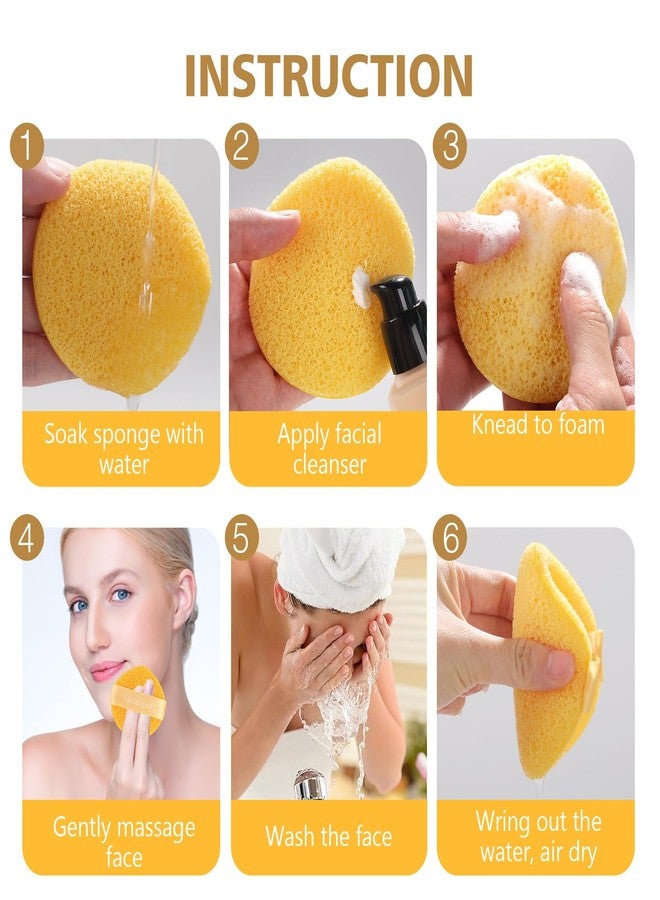 INSTRUCTION

1
Soak sponge with water

2
Apply facial cleanser

3
Knead to foam

4
Gently massage face

5
Wash the face

6
Wring out the water, air dry