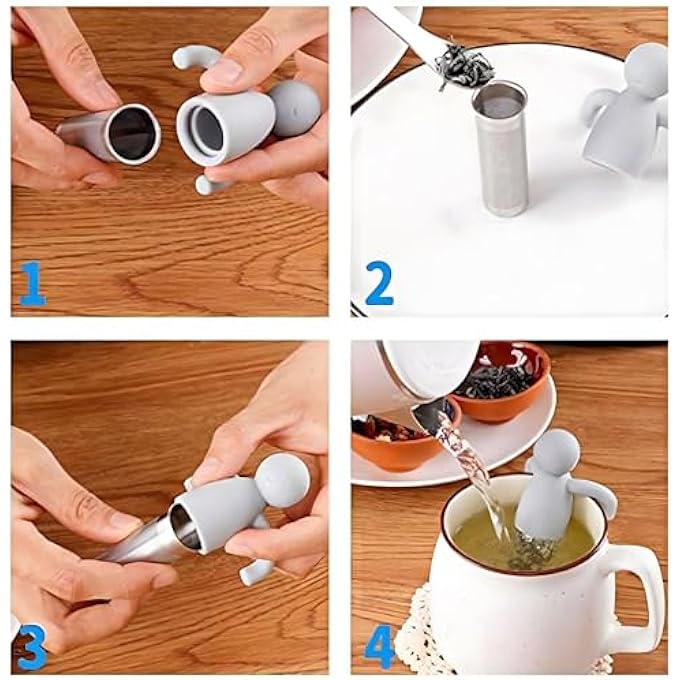 1

2

3

4