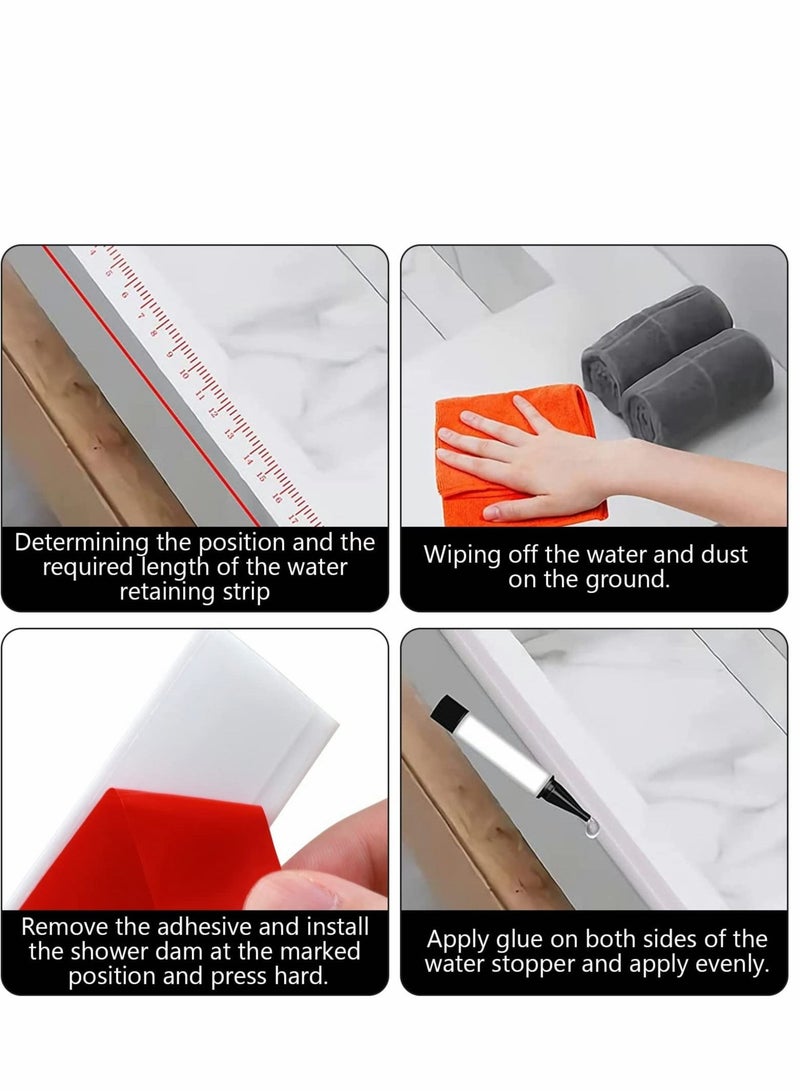 4
5
6
7
8
9
10
11
12
13
14
15
16
17

Determining the position and the required length of the water retaining strip

Wiping off the water and dust on the ground.

Remove the adhesive and install the shower dam at the marked position and press hard.

Apply glue on both sides of the water stopper and apply evenly.