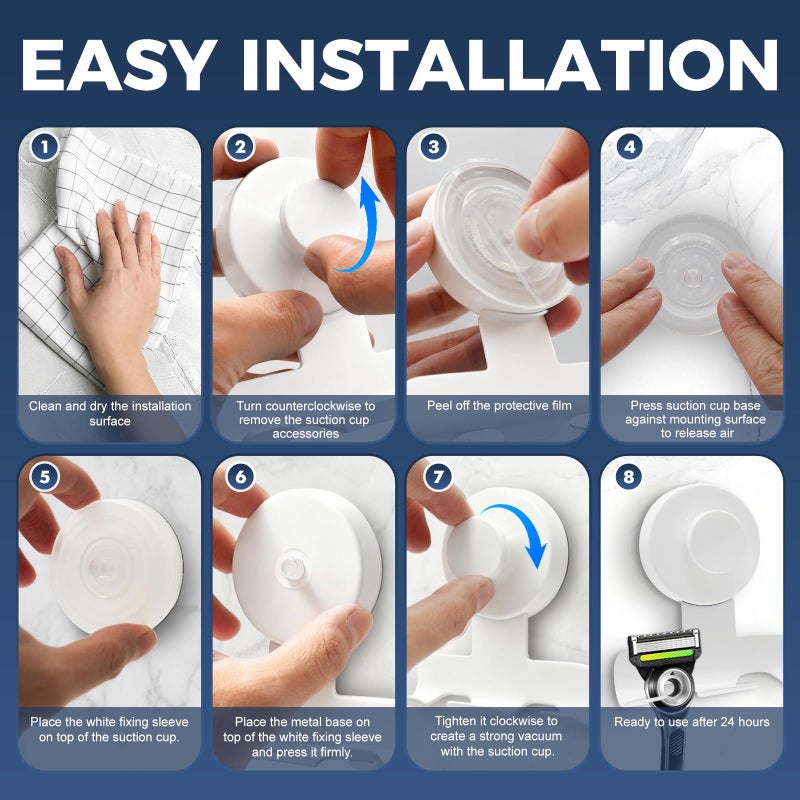 EASY INSTALLATION

1
Clean and dry the installation surface

2
Turn counterclockwise to remove the suction cup accessories

3
Peel off the protective film

4
Press suction cup base against mounting surface to release air

5
Place the white fixing sleeve on top of the suction cup.

6
Place the metal base on top of the white fixing sleeve and press it firmly.

7
Tighten it clockwise to create a strong vacuum with the suction cup.

8
Ready to use after 24 hours