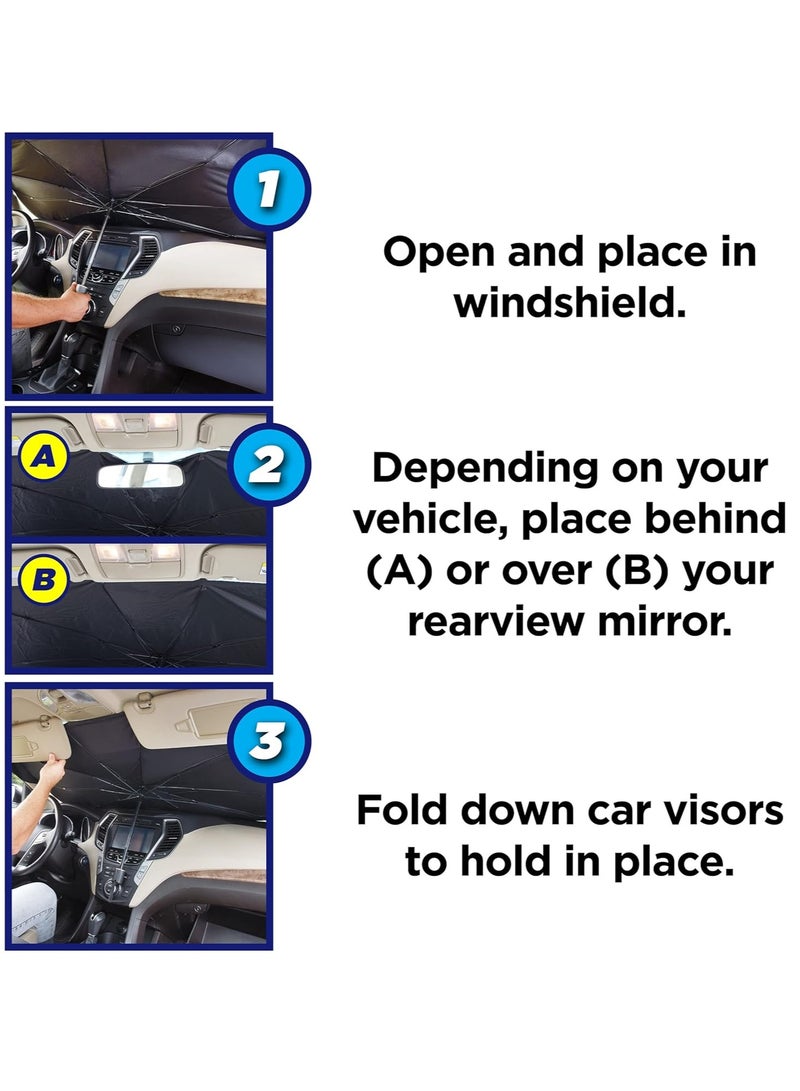 1

Open and place in windshield.

A

2

B

Depending on your vehicle, place behind (A) or over (B) your rearview mirror.

3

Fold down car visors to hold in place.