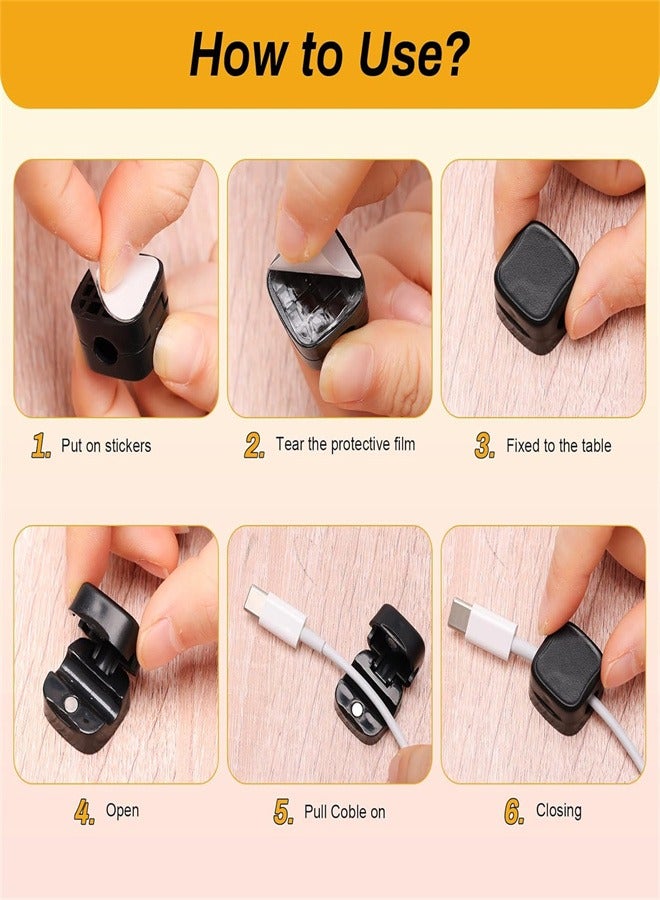 How to Use?

1. Put on stickers

2. Tear the protective film

3. Fixed to the table

4. Open

5. Pull Coble on

6. Closing