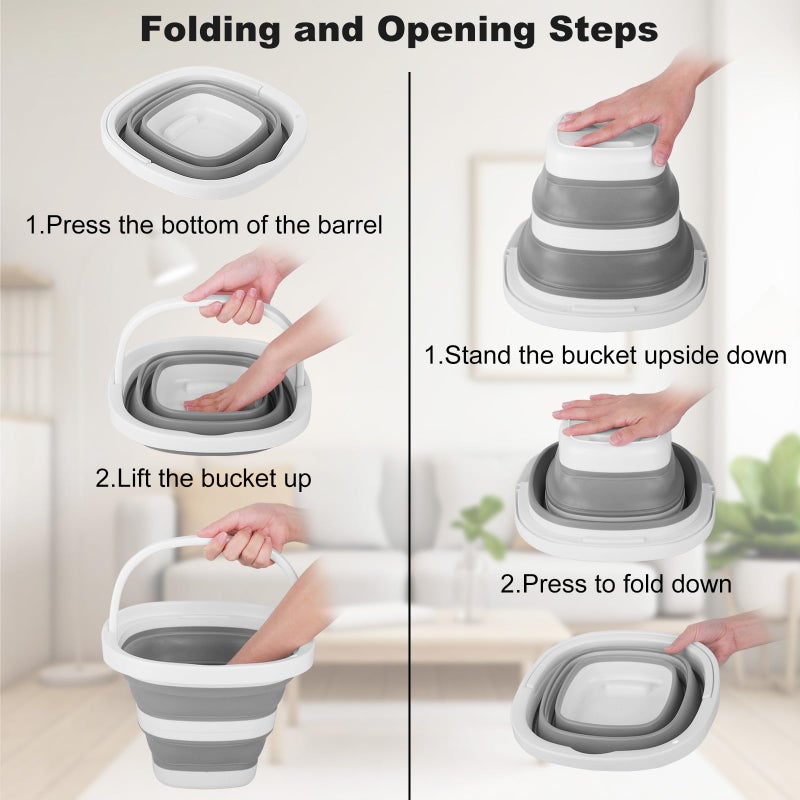 Folding and Opening Steps

1.Press the bottom of the barrel

2.Lift the bucket up

1.Stand the bucket upside down

2.Press to fold down