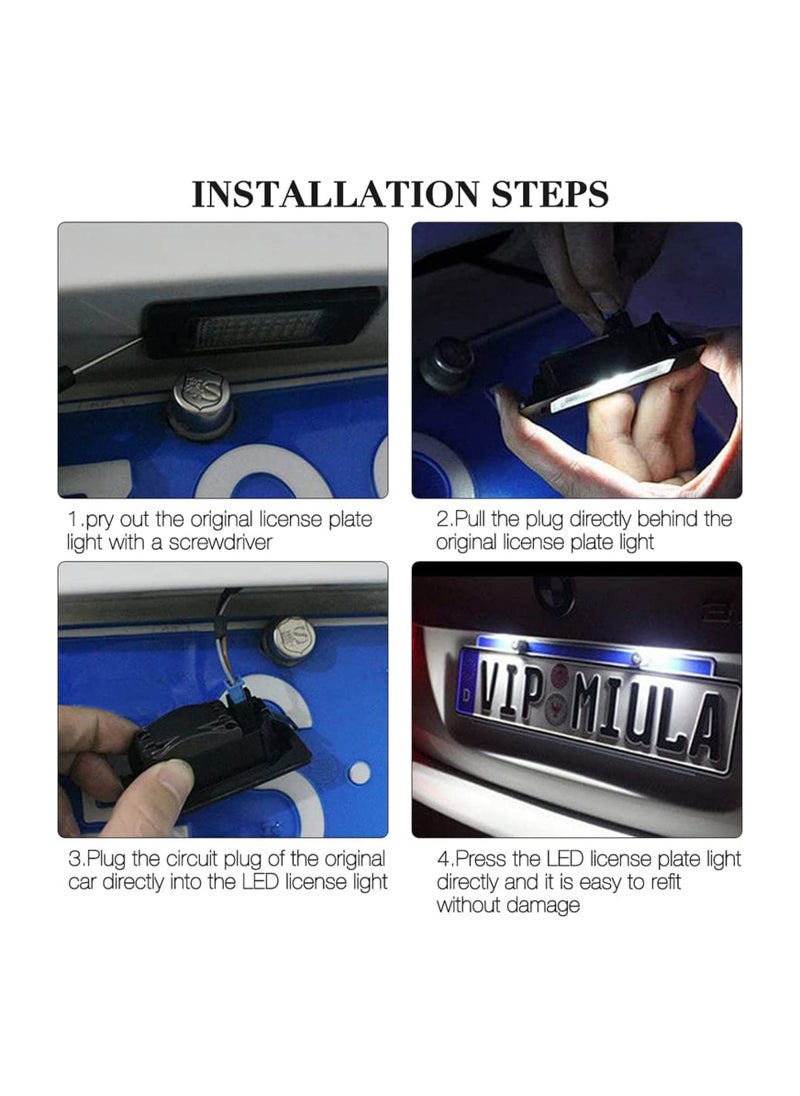 INSTALLATION STEPS

1.pry out the original license plate light with a screwdriver

2.Pull the plug directly behind the original license plate light

3.Plug the circuit plug of the original car directly into the LED license light

D VIP MIULA

4.Press the LED license plate light directly and it is easy to refit without damage