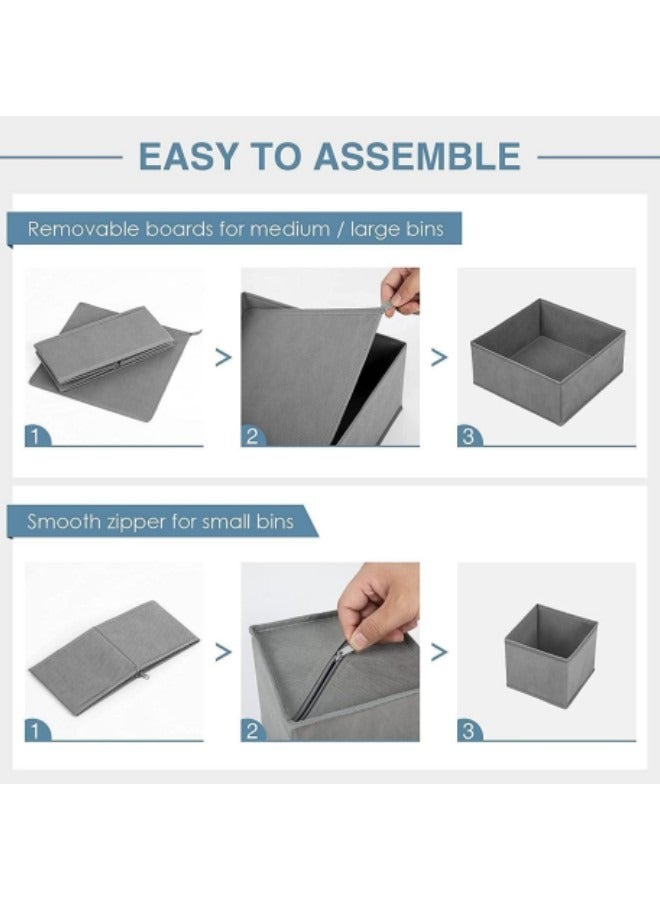 EASY TO ASSEMBLE

Removable boards for medium / large bins

1 > 2 > 3

Smooth zipper for small bins

1 > 2 > 3