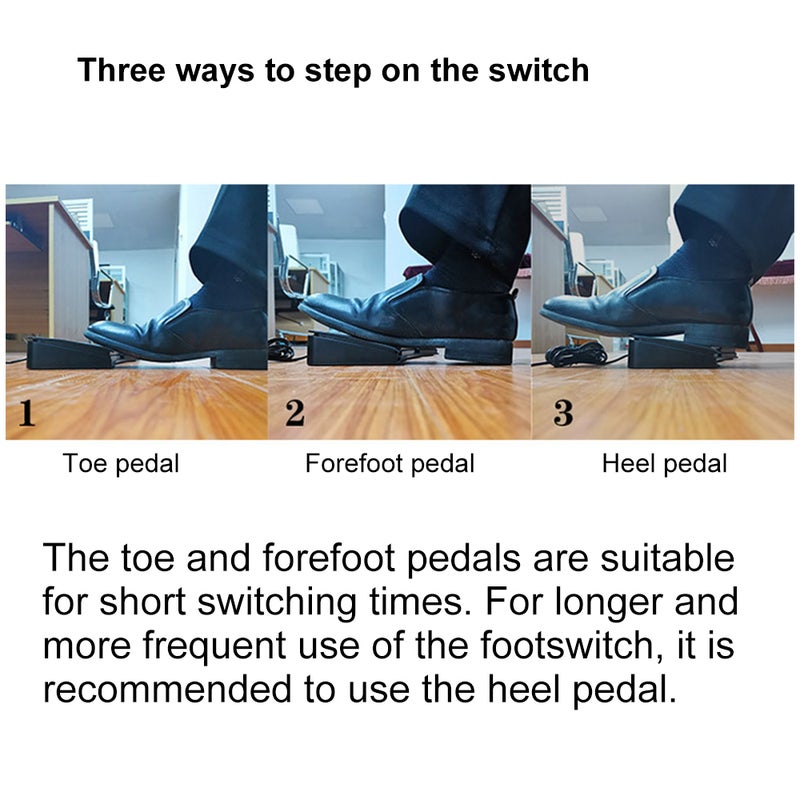 Three ways to step on the switch

1

2

3

Toe pedal

Forefoot pedal

Heel pedal

The toe and forefoot pedals are suitable for short switching times. For longer and more frequent use of the footswitch, it is recommended to use the heel pedal.