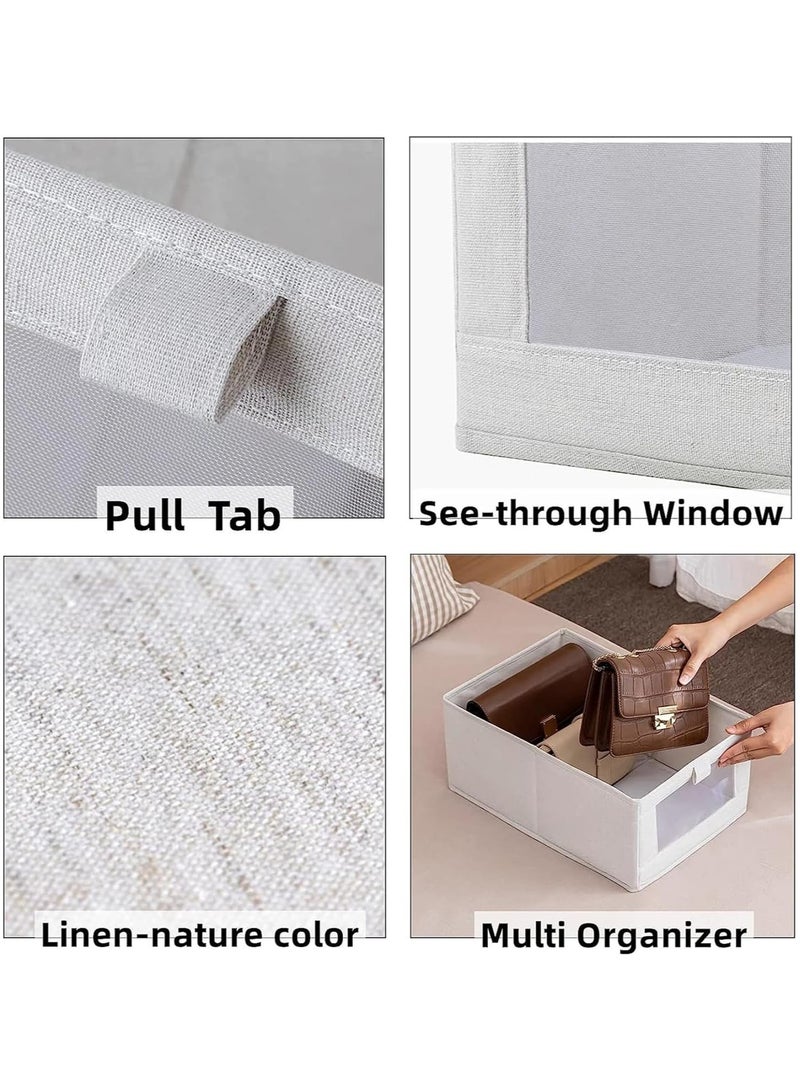 Pull Tab

See-through Window

Linen-nature color

Multi Organizer