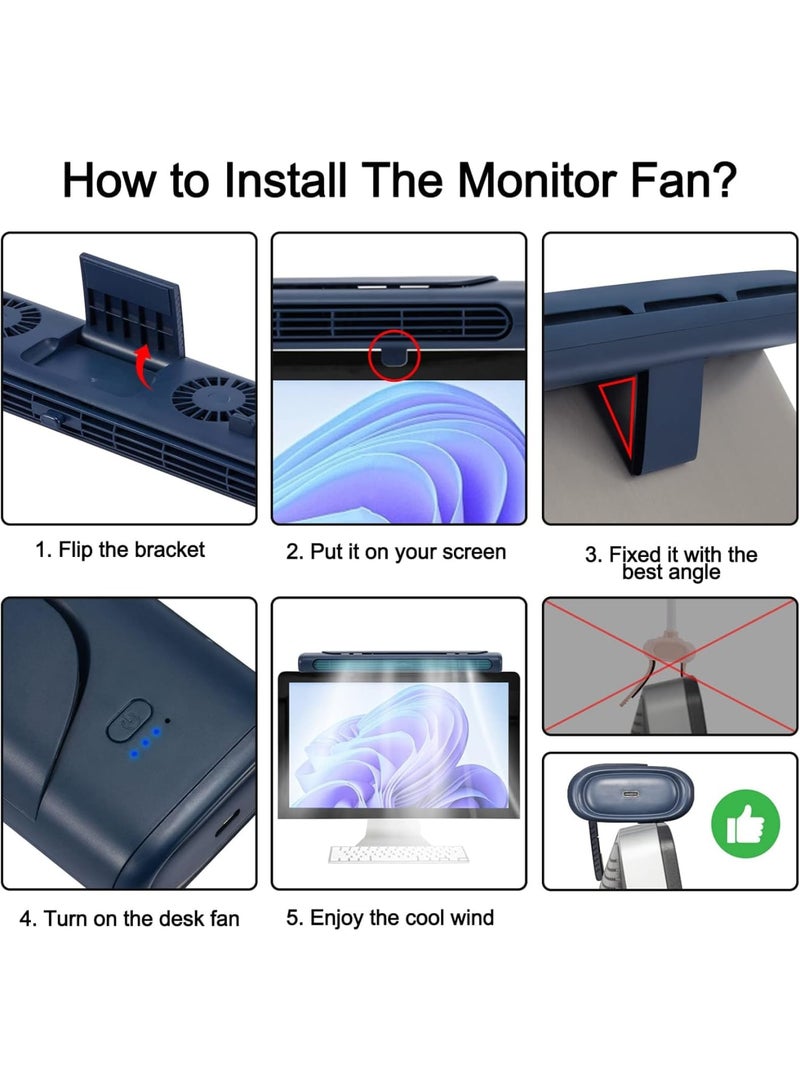 How to Install The Monitor Fan?

1. Flip the bracket

2. Put it on your screen

3. Fixed it with the best angle

4. Turn on the desk fan

5. Enjoy the cool wind