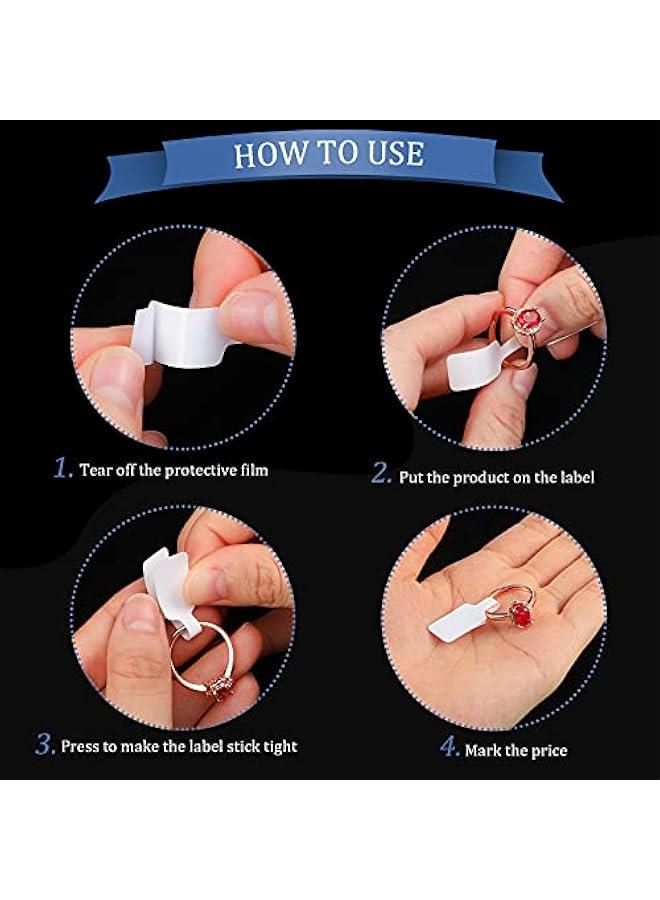 HOW TO USE

1. Tear off the protective film

2. Put the product on the label

3. Press to make the label stick tight

4. Mark the price