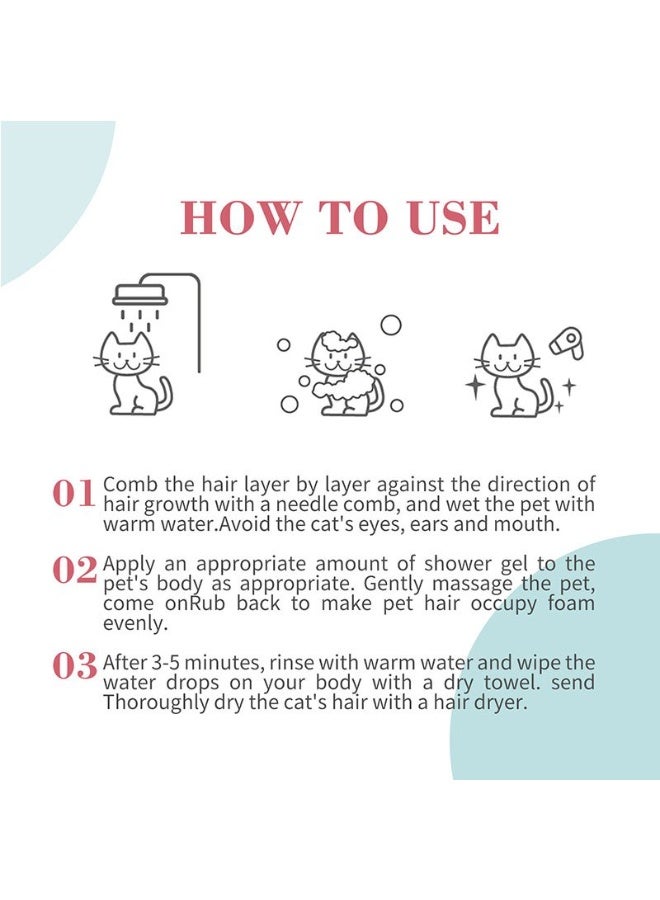 HOW TO USE

01 Comb the hair layer by layer against the direction of hair growth with a needle comb, and wet the pet with warm water.Avoid the cat's eyes, ears and mouth.

02 Apply an appropriate amount of shower gel to the pet's body as appropriate. Gently massage the pet, come onRub back to make pet hair occupy foam evenly.

03 After 3-5 minutes, rinse with warm water and wipe the water drops on your body with a dry towel. send Thoroughly dry the cat's hair with a hair dryer.