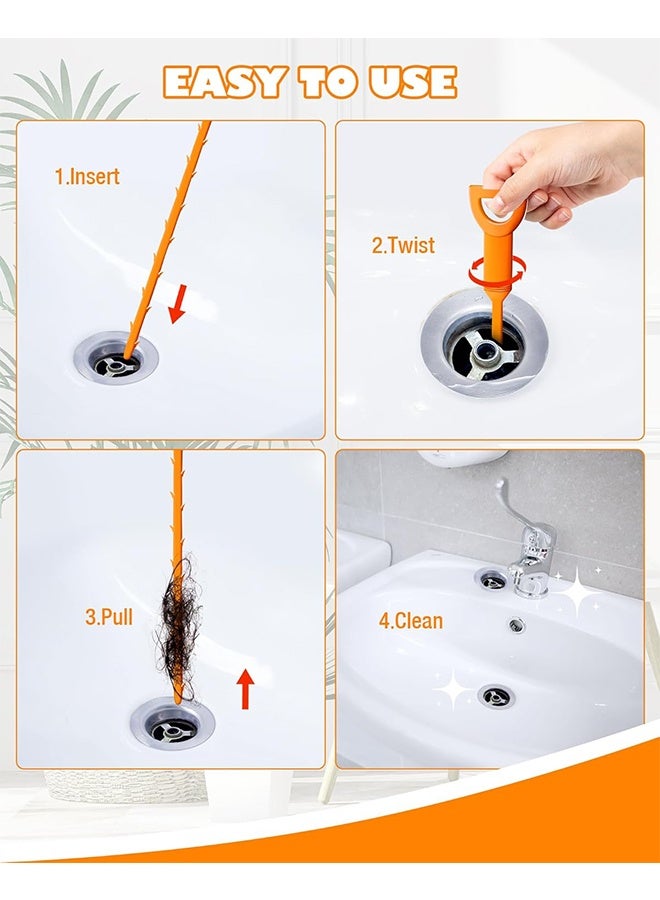 EASY TO USE

1.Insert

2.Twist

3.Pull

4.Clean