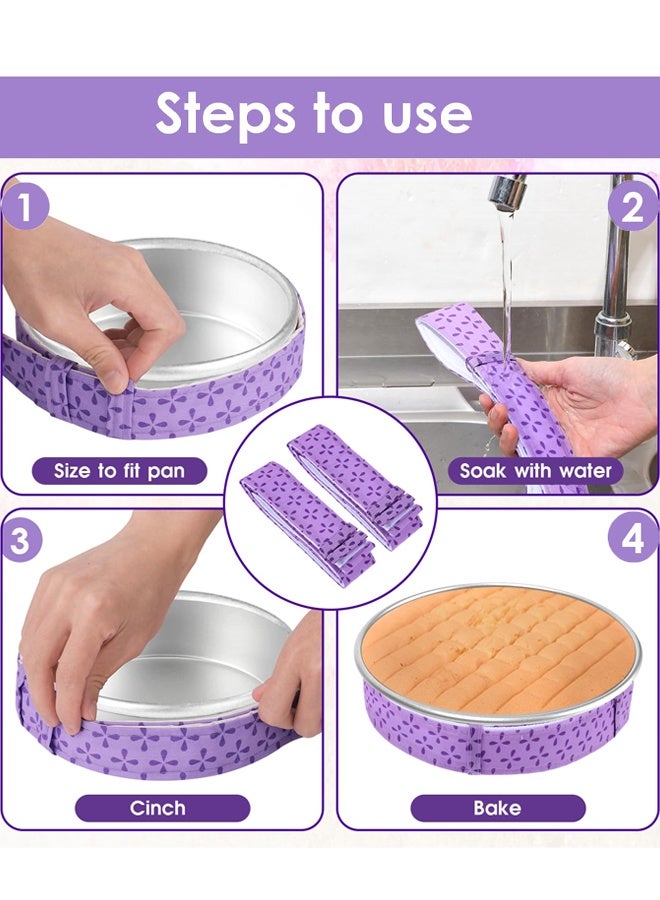 Steps to use

1

Size to fit pan

2

Soak with water

3

Cinch

4

Bake