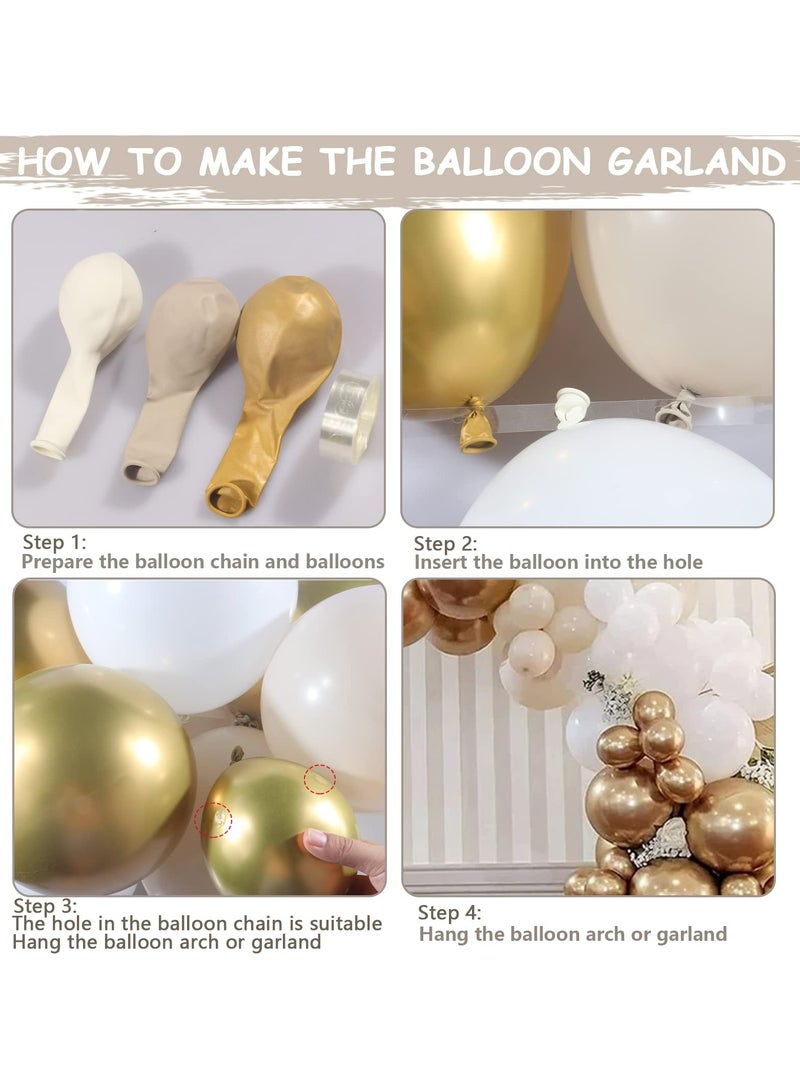 HOW TO MAKE THE BALLOON GARLAND

Step 1:
Prepare the balloon chain and balloons

Step 2:
Insert the balloon into the hole

Step 3:
The hole in the balloon chain is suitable
Hang the balloon arch or garland

Step 4:
Hang the balloon arch or garland