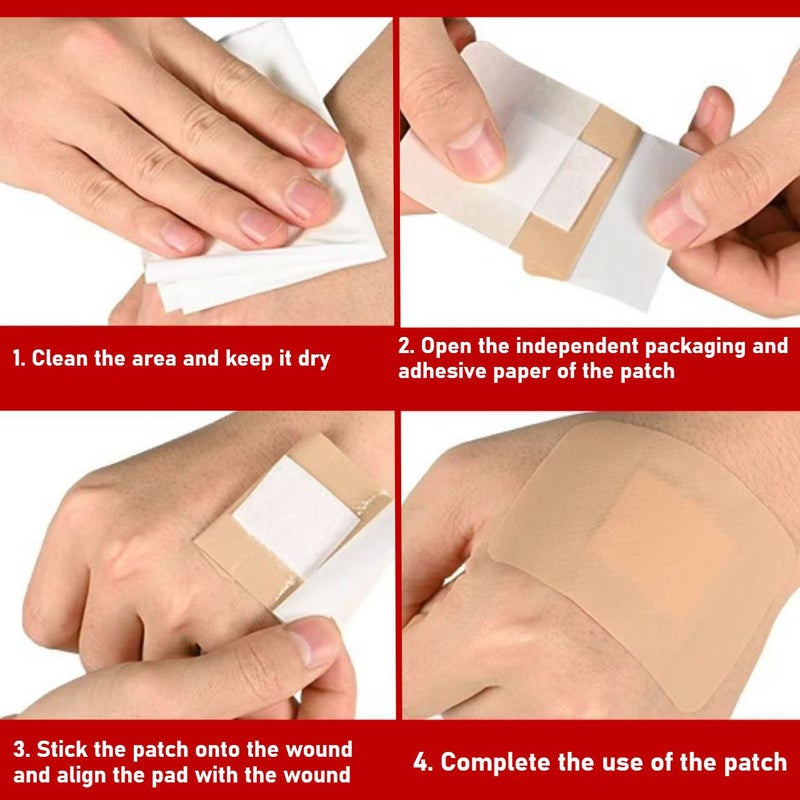 1. Clean the area and keep it dry

2. Open the independent packaging and adhesive paper of the patch

3. Stick the patch onto the wound and align the pad with the wound

4. Complete the use of the patch