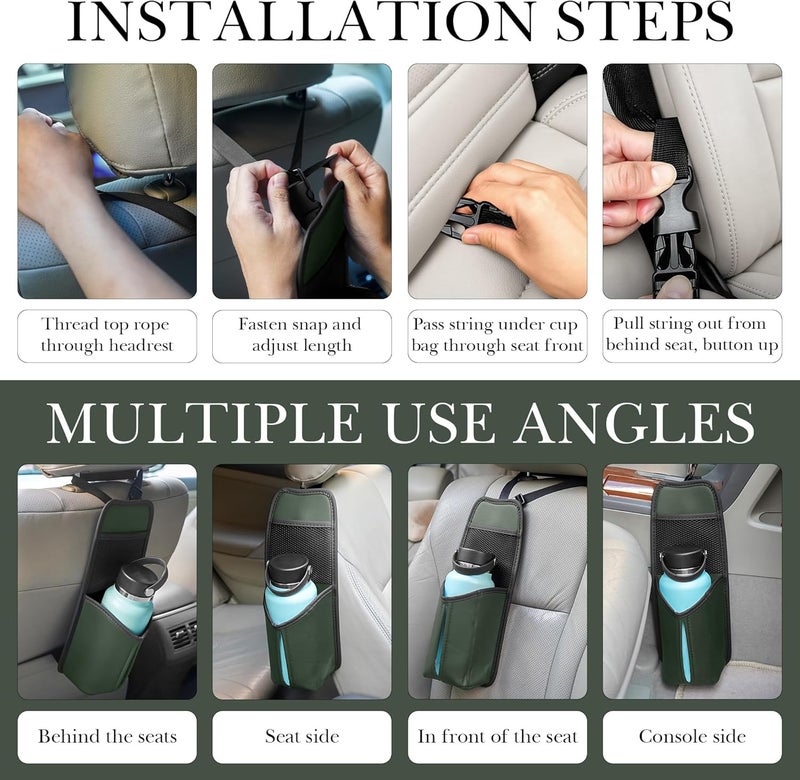 INSTALLATION STEPS

Thread top rope through headrest

Fasten snap and adjust length

Pass string under cup bag through seat front

Pull string out from behind seat, button up

MULTIPLE USE ANGLES

Behind the seats

Seat side

In front of the seat

Console side