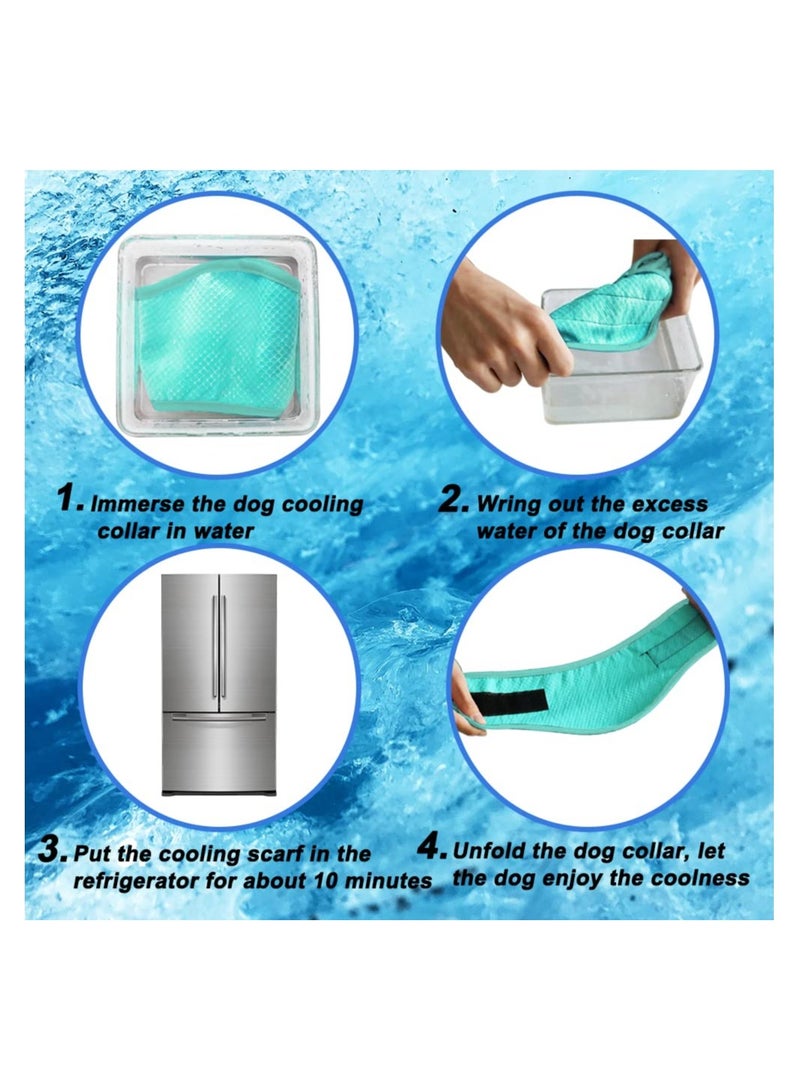 1. Immerse the dog cooling collar in water

2. Wring out the excess water of the dog collar

3. Put the cooling scarf in the refrigerator for about 10 minutes

4. Unfold the dog collar, let the dog enjoy the coolness