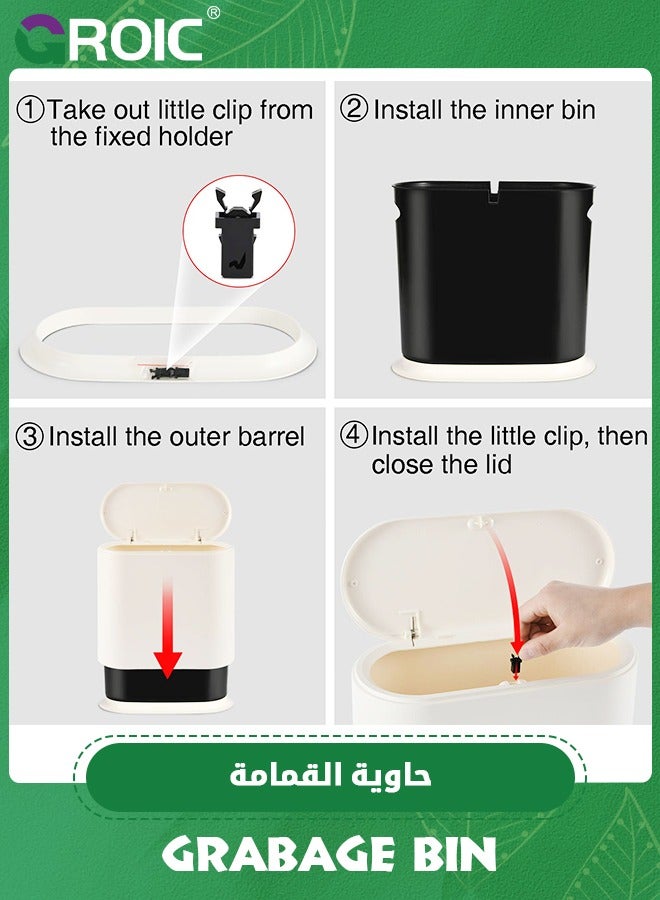 GROIC®

①Take out little clip from the fixed holder

②Install the inner bin

③Install the outer barrel

④Install the little clip, then close the lid

حاوية القمامة

GRABAGE BIN