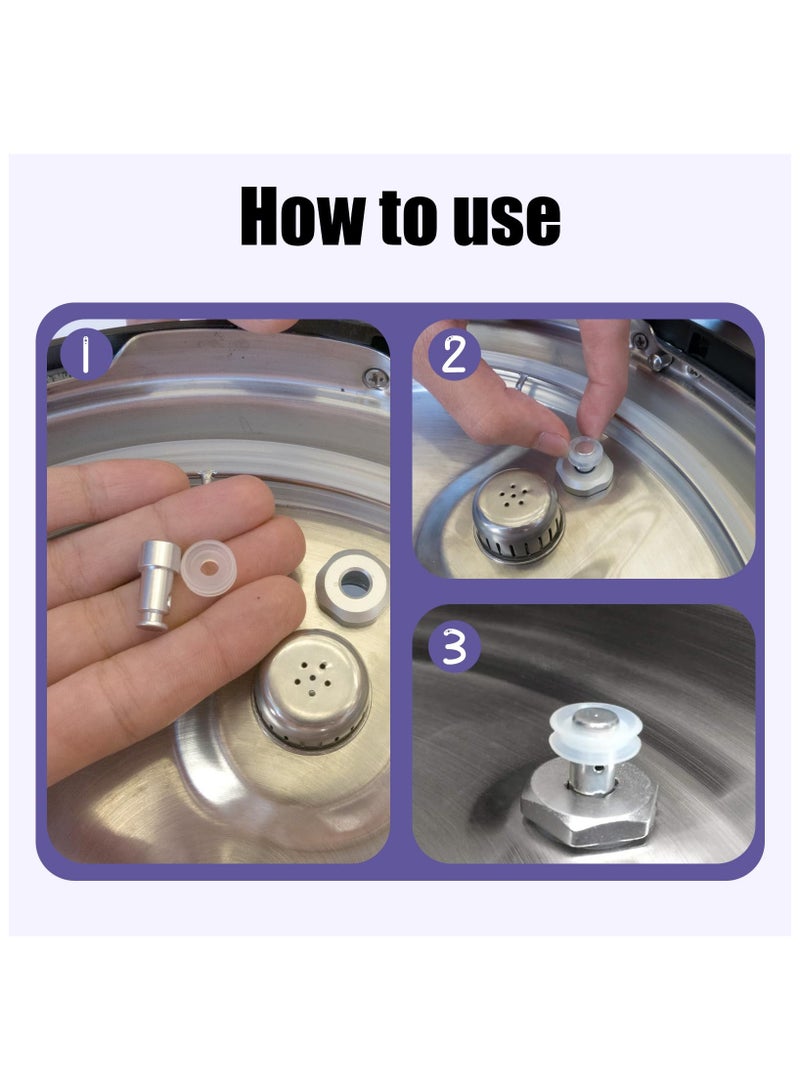 How to use

1

2

3