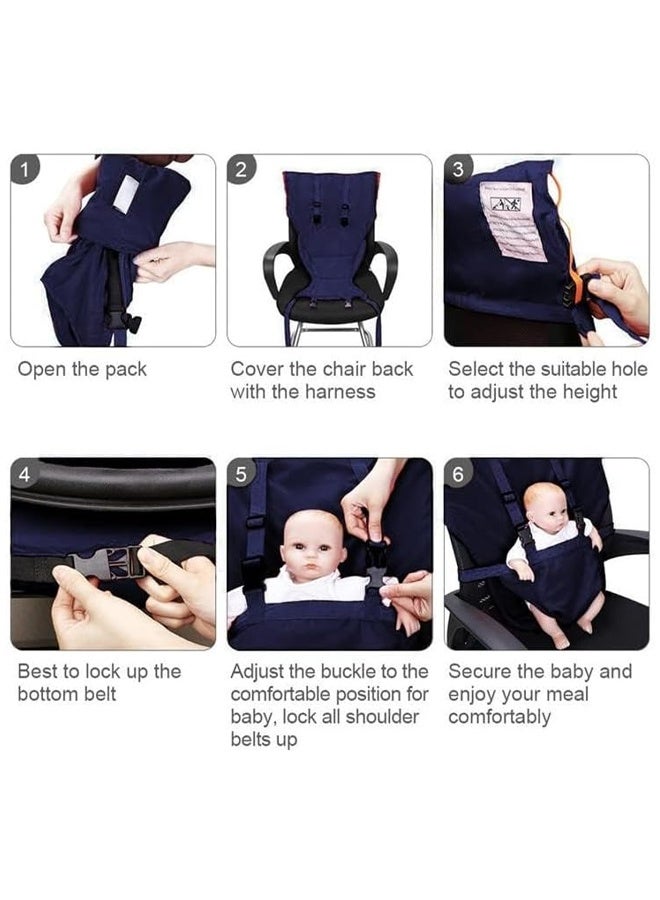 1

Open the pack

2

Cover the chair back with the harness

3

Select the suitable hole to adjust the height

4

Best to lock up the bottom belt

5

Adjust the buckle to the comfortable position for baby, lock all shoulder belts up

6

Secure the baby and enjoy your meal comfortably