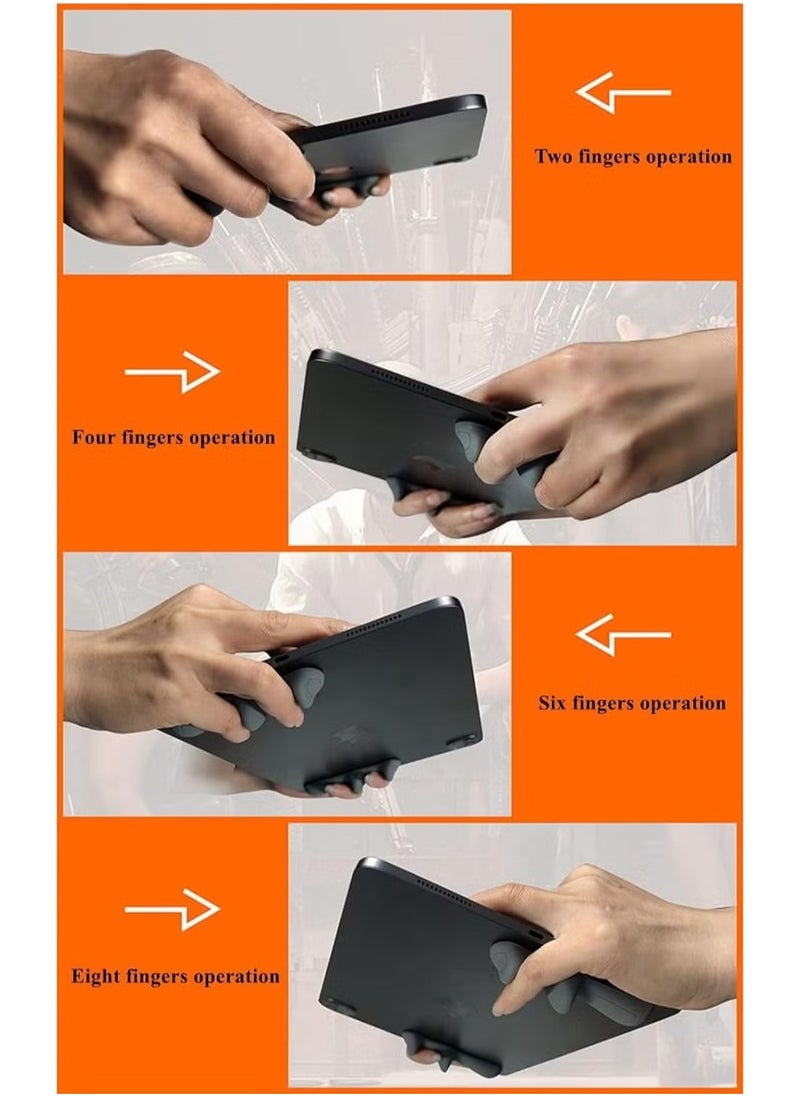 Two fingers operation

Four fingers operation

Six fingers operation

Eight fingers operation