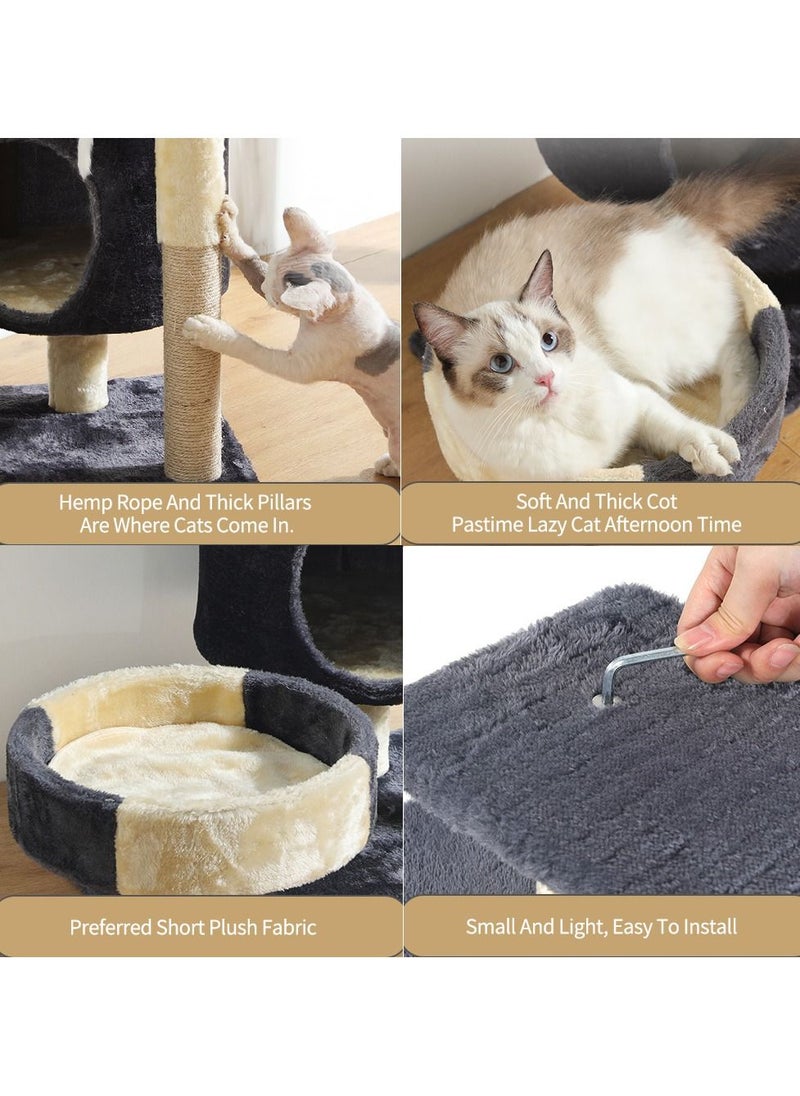 Hemp Rope And Thick Pillars
Are Where Cats Come In.

Soft And Thick Cot
Pastime Lazy Cat Afternoon Time

Preferred Short Plush Fabric

Small And Light, Easy To Install