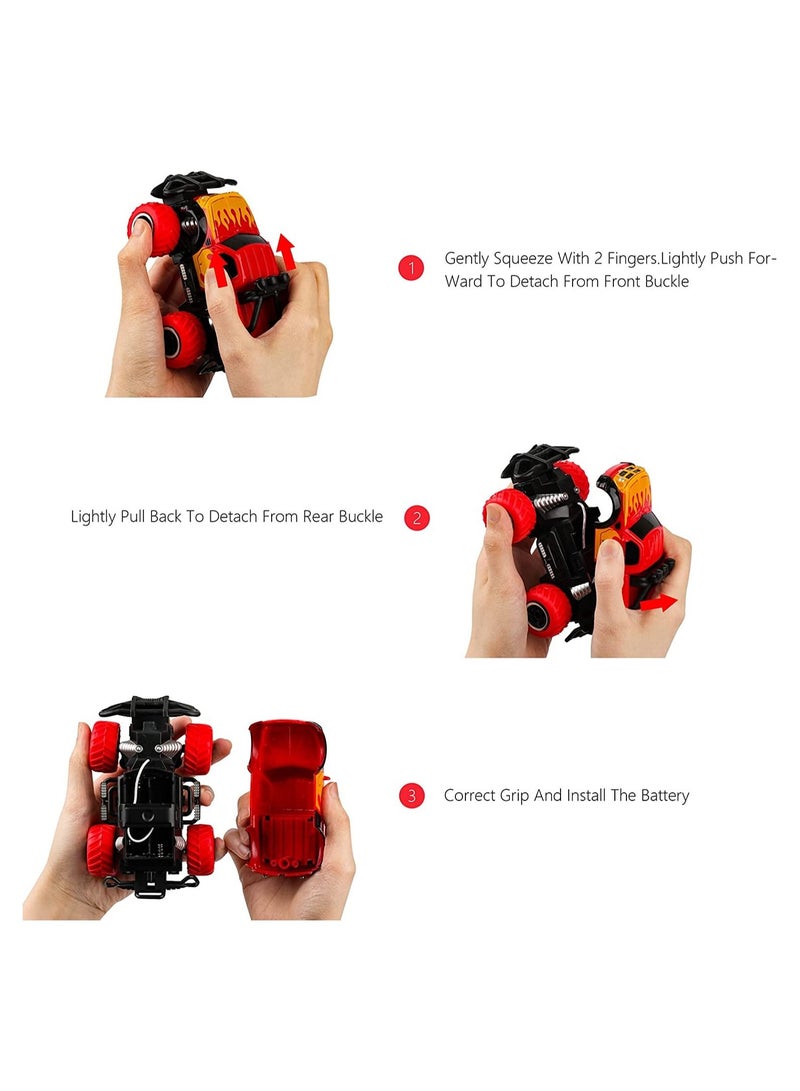 1 Gently Squeeze With 2 Fingers.Lightly Push Forward To Detach From Front Buckle

Lightly Pull Back To Detach From Rear Buckle 2

3 Correct Grip And Install The Battery