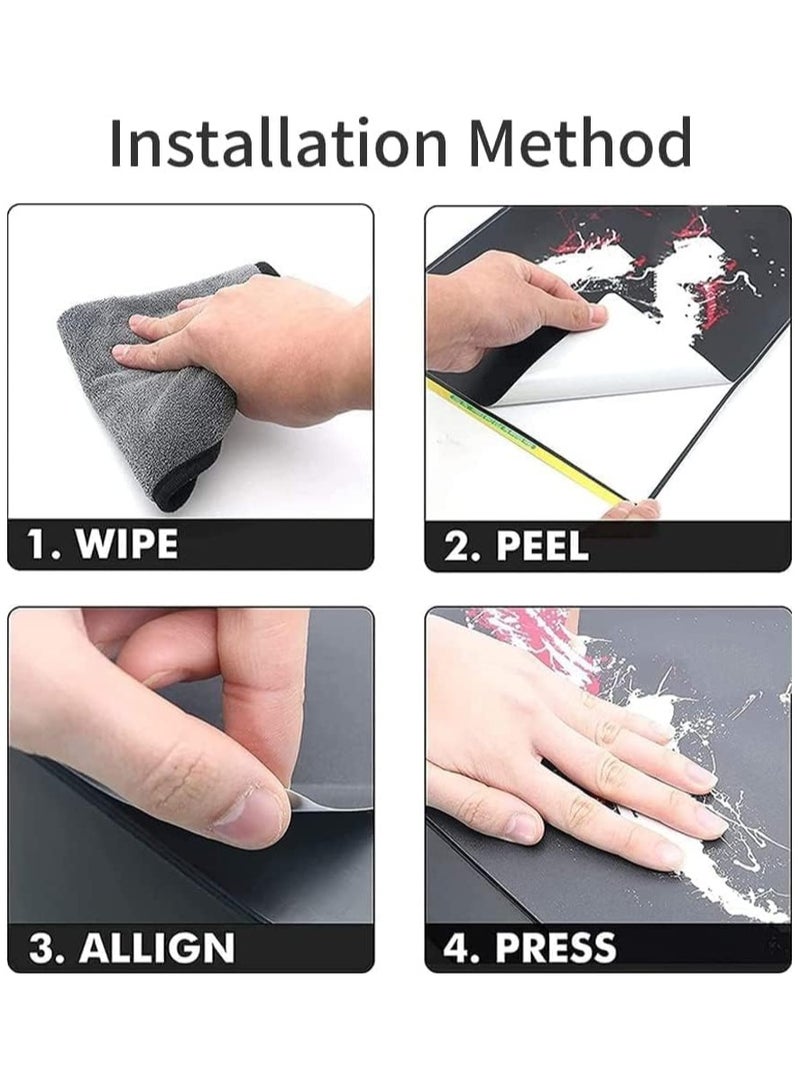 Installation Method

1. WIPE

2. PEEL

3. ALLIGN

4. PRESS