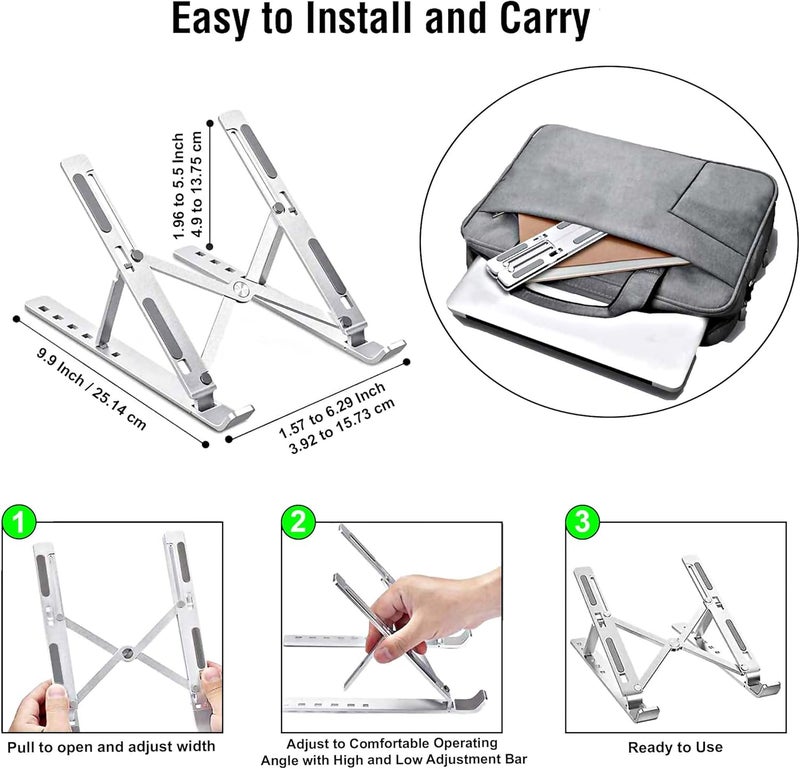 Easy to Install and Carry

1.96 to 5.5 Inch
4.9 to 13.75 cm

9.9 Inch / 25.14 cm

1.57 to 6.29 Inch
3.92 to 15.73 cm

1

Pull to open and adjust width

2

Adjust to Comfortable Operating Angle with High and Low Adjustment Bar

3

Ready to Use